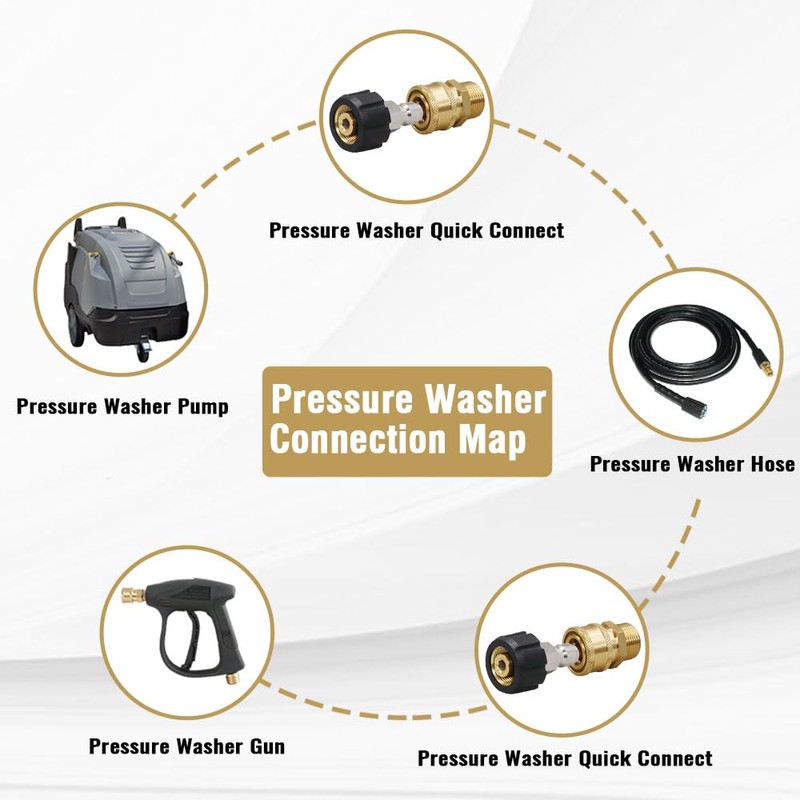 Pressure Washer Quick Connect

Pressure Washer Pump

Pressure Washer Connection Map

Pressure Washer Hose

Pressure Washer Gun

Pressure Washer Quick Connect