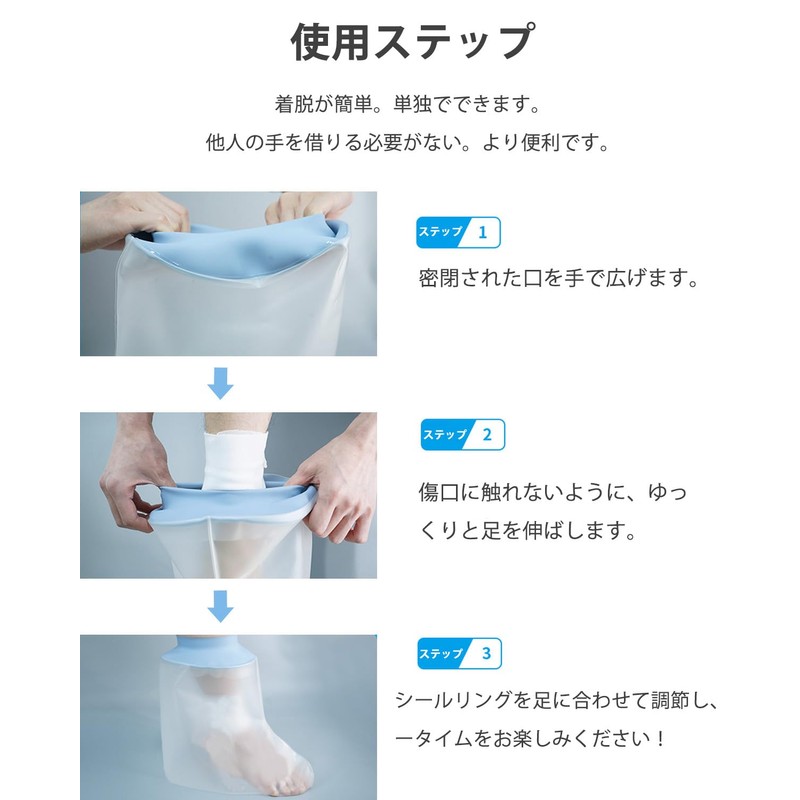 使用ステップ

着脱が簡単。単独でできます。

他人の手を借りる必要がない。より便利です。

ステップ 1

密閉された口を手で広げます。

ステップ 2

傷口に触れないように、ゆっくりと足を伸ばします。

ステップ 3

シールリングを足に合わせて調節し、ータイムをお楽しみください！