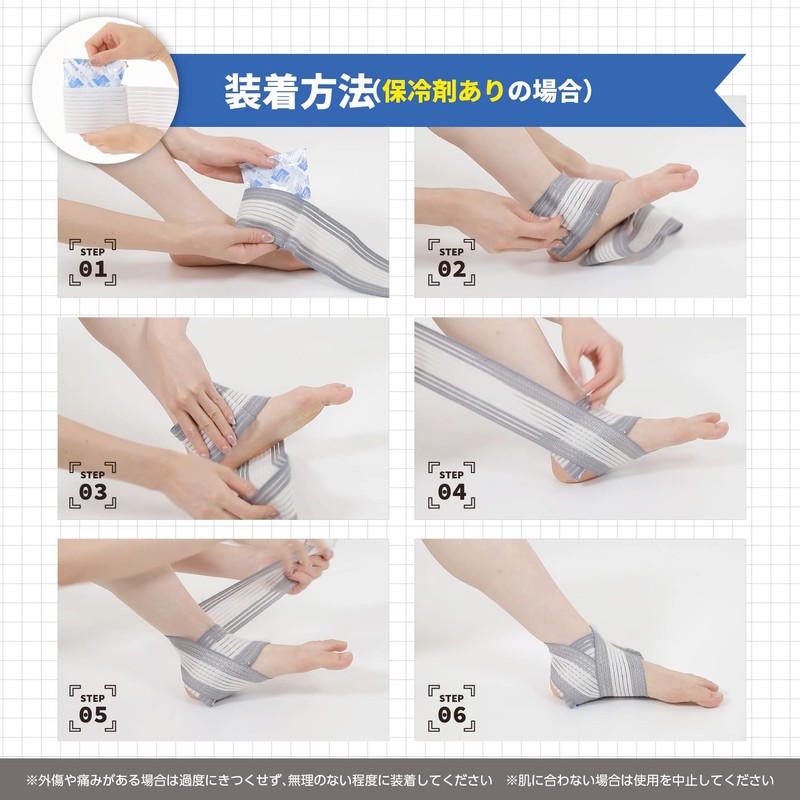 装着方法(保冷剤ありの場合)

STEP 01

STEP 02

STEP 03

STEP 04

STEP 05

STEP 06

※外傷や痛みがある場合は過度にきつくせず、無理のない程度に装着してください　※肌に合わない場合は使用を中止してください