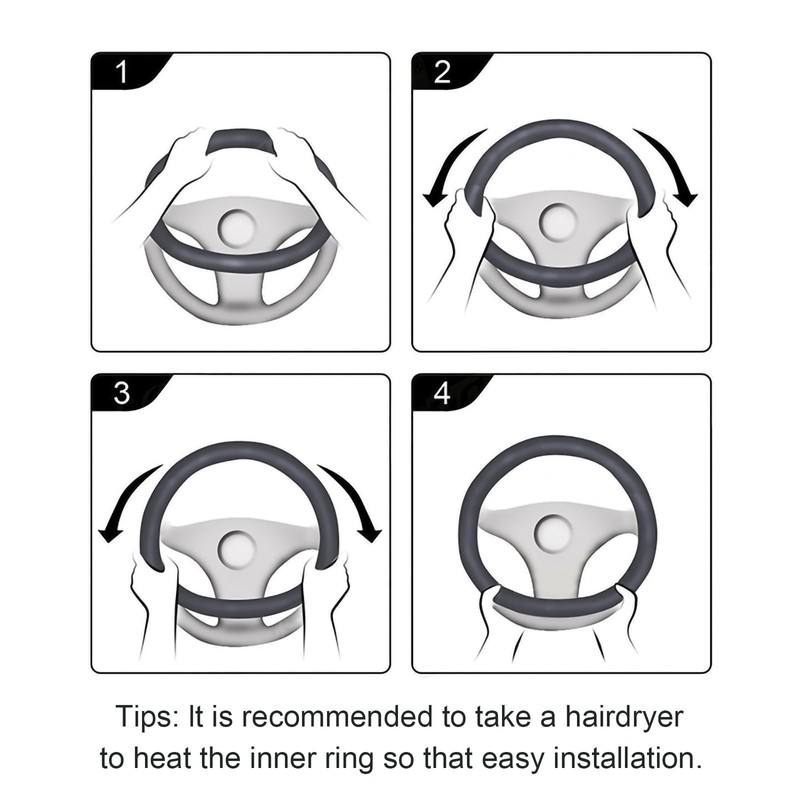 1

2

3

4

Tips: It is recommended to take a hairdryer to heat the inner ring so that easy installation.