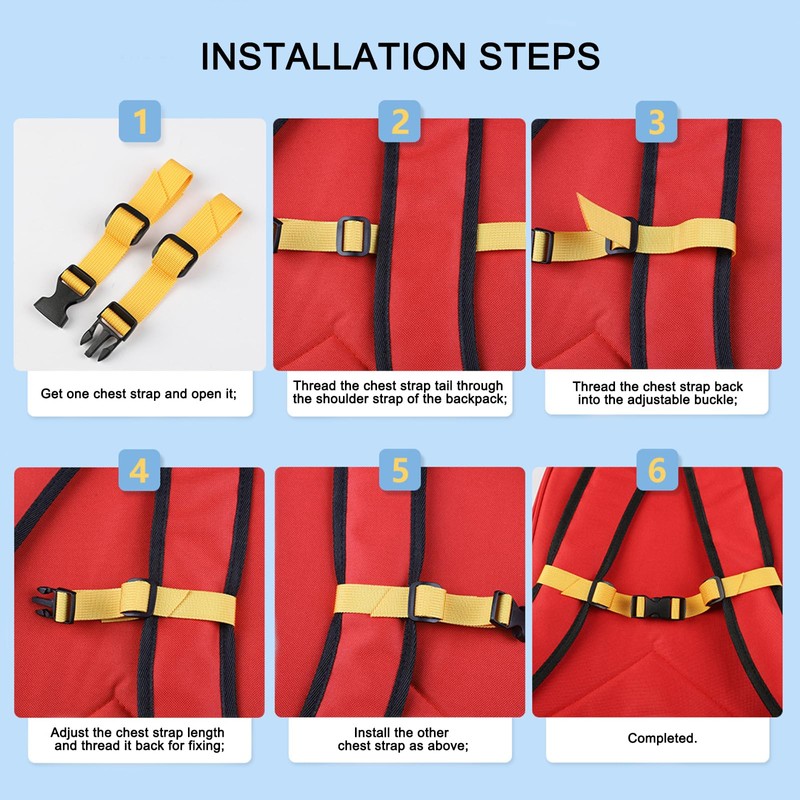 INSTALLATION STEPS

1

Get one chest strap and open it;

2

Thread the chest strap tail through the shoulder strap of the backpack;

3

Thread the chest strap back into the adjustable buckle;

4

Adjust the chest strap length and thread it back for fixing;

5

Install the other chest strap as above;

6

Completed.