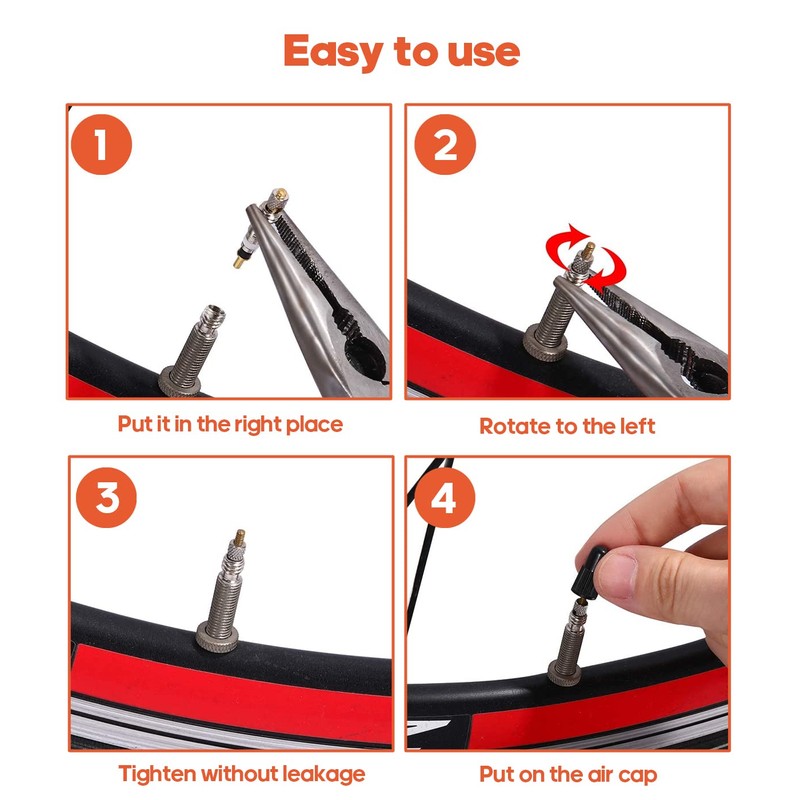 Easy to use

1

Put it in the right place

2

Rotate to the left

3

Tighten without leakage

4

Put on the air cap