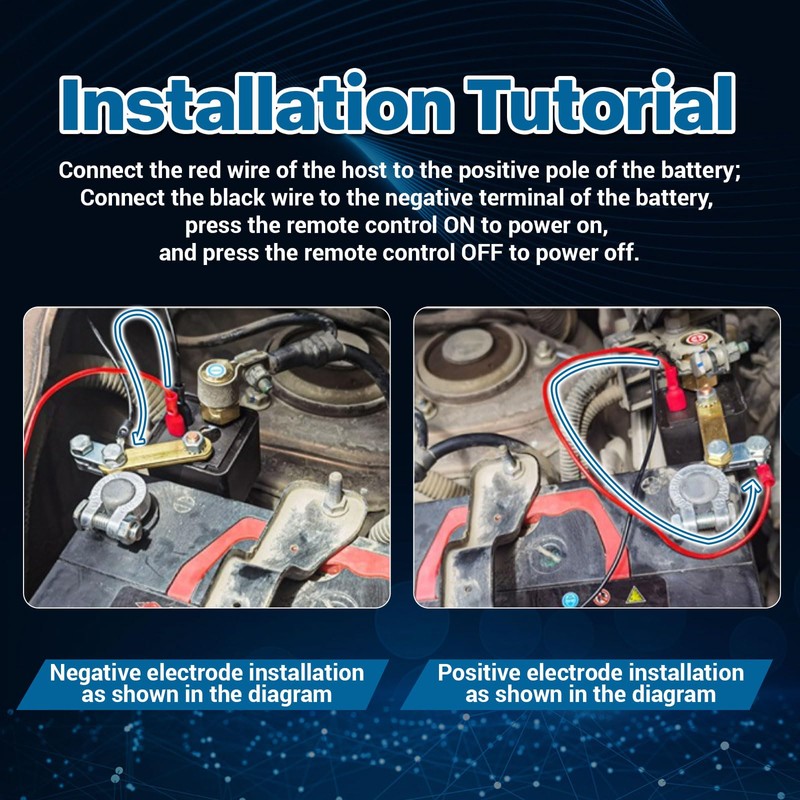 Installation Tutorial

Connect the red wire of the host to the positive pole of the battery; Connect the black wire to the negative terminal of the battery, press the remote control ON to power on, and press the remote control OFF to power off.

Negative electrode installation as shown in the diagram

Positive electrode installation as shown in the diagram