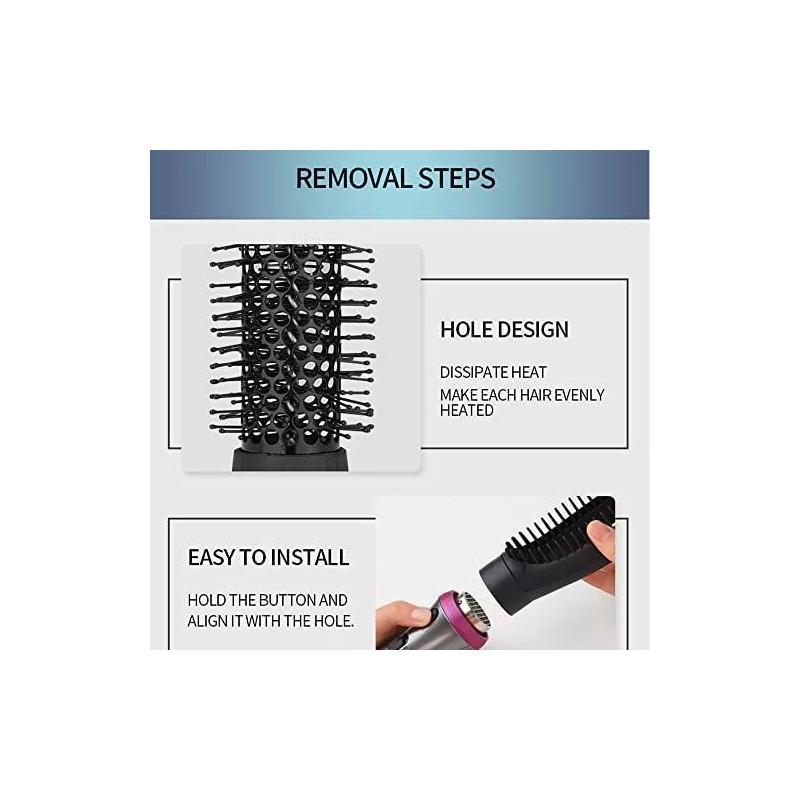 REMOVAL STEPS

HOLE DESIGN

DISSIPATE HEAT

MAKE EACH HAIR EVENLY HEATED

EASY TO INSTALL

HOLD THE BUTTON AND ALIGN IT WITH THE HOLE.