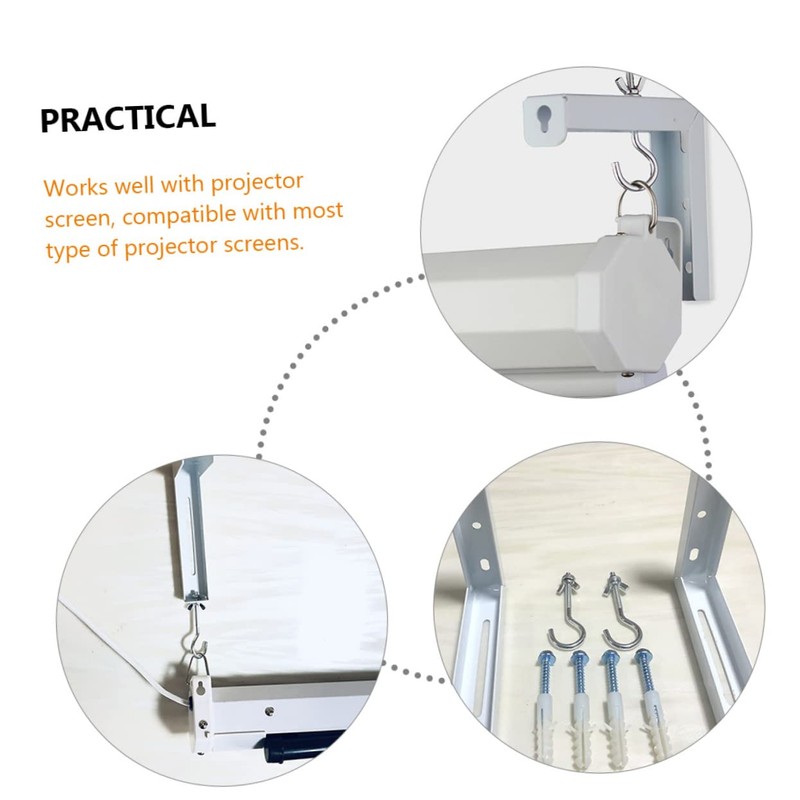 PRACTICAL

Works well with projector screen, compatible with most type of projector screens.