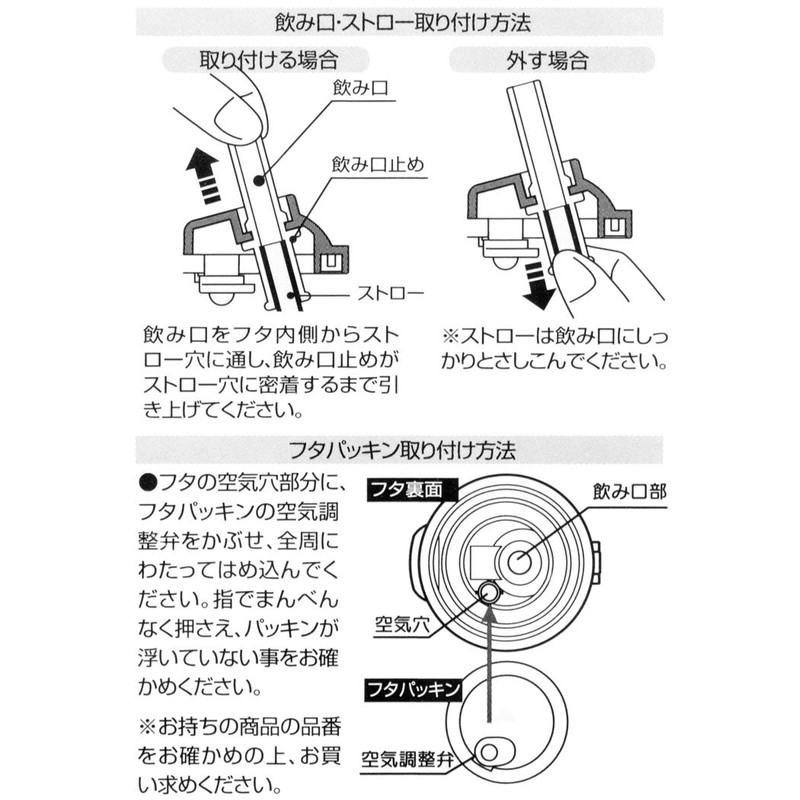 飲み口・ストロー取り付け方法

取り付ける場合

飲み口

飲み口止め

ストロー

飲み口をフタ内側からストロー穴に通し、飲み口止めがストロー穴に密着するまで引き上げてください。

外す場合

※ストローは飲み口にしっかりとさしこんでください。

フタパッキン取り付け方法

●フタの空気穴部分に、フタパッキンの空気調整弁をかぶせ、全周にわたってはめ込んでください。指でまんべんなく押さえ、パッキンが浮いていない事をお確かめください。

※お持ちの商品の品番をお確かめの上、お買い求めください。

フタ裏面

飲み口部

空気穴

フタパッキン

空気調整弁