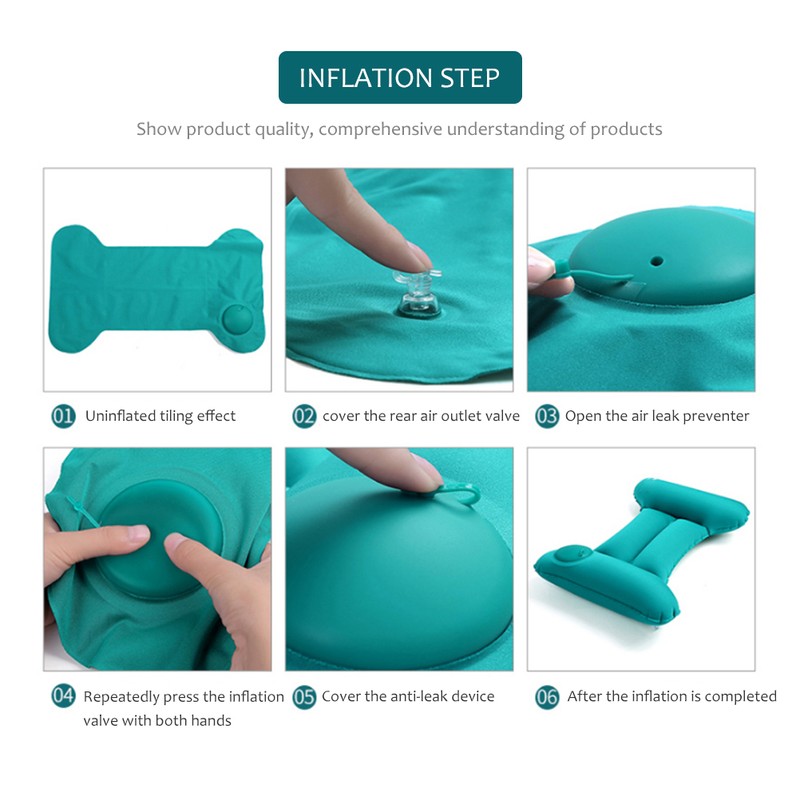 INFLATION STEP

Show product quality, comprehensive understanding of products

01 Uninflated tiling effect

02 cover the rear air outlet valve

03 Open the air leak preventer

04 Repeatedly press the inflation valve with both hands

05 Cover the anti-leak device

06 After the inflation is completed