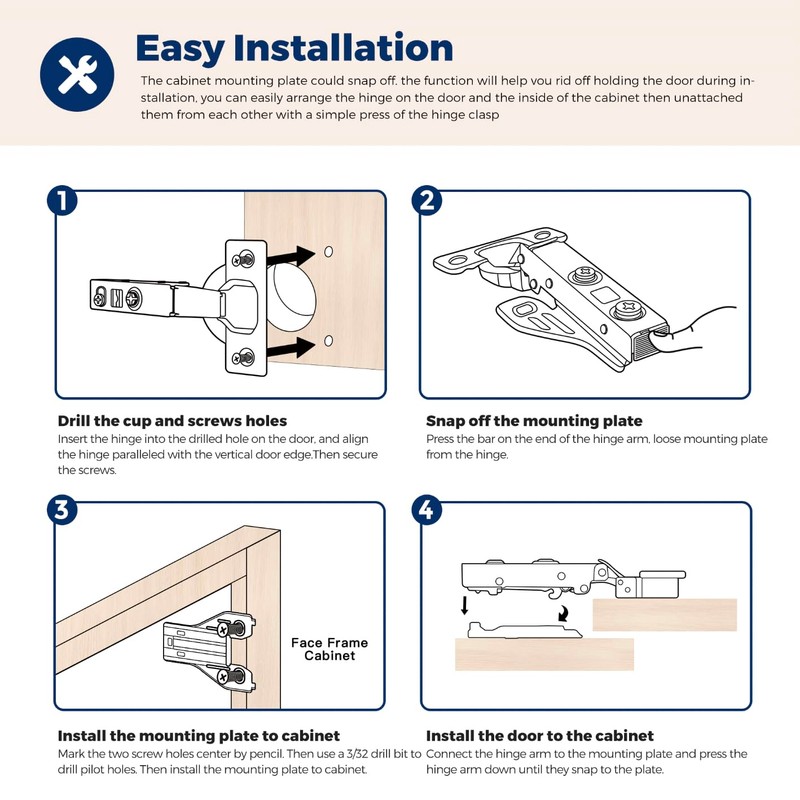 Easy Installation

The cabinet mounting plate could snap off. the function will help you rid off holding the door during installation, you can easily arrange the hinge on the door and the inside of the cabinet then unattached them from each other with a simple press of the hinge clasp

1

Drill the cup and screws holes
Insert the hinge into the drilled hole on the door, and align the hinge paralleled with the vertical door edge.Then secure the screws.

2

Snap off the mounting plate
Press the bar on the end of the hinge arm, loose mounting plate from the hinge.

3

Face Frame Cabinet

Install the mounting plate to cabinet
Mark the two screw holes center by pencil. Then use a 3/32 drill bit to drill pilot holes. Then install the mounting plate to cabinet.

4

Install the door to the cabinet
Connect the hinge arm to the mounting plate and press the hinge arm down until they snap to the plate.