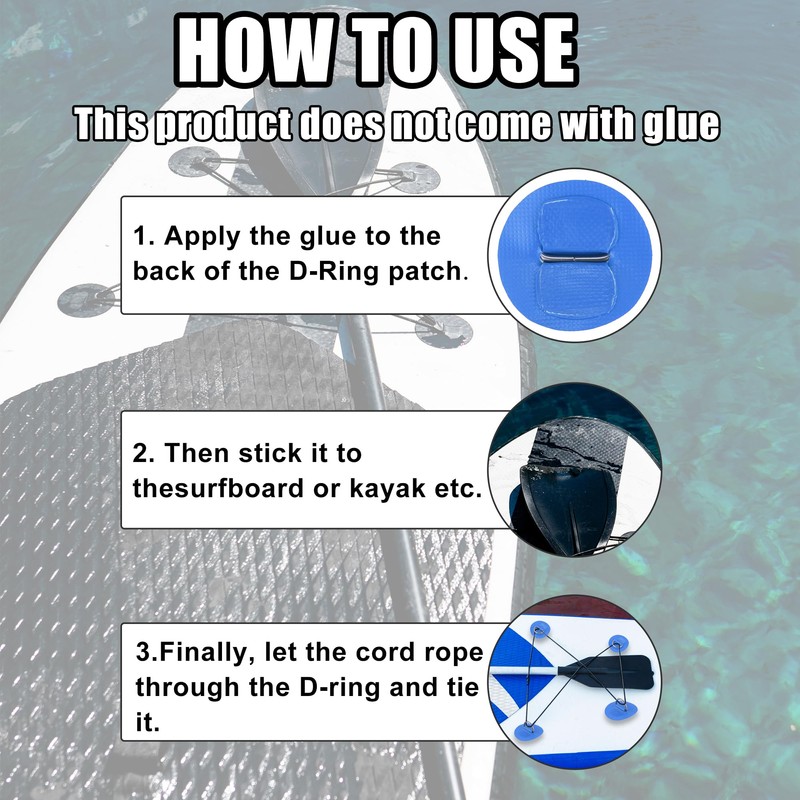 HOW TO USE

This product does not come with glue

1. Apply the glue to the back of the D-Ring patch.

2. Then stick it to thesurfboard or kayak etc.

3.Finally, let the cord rope through the D-ring and tie it.