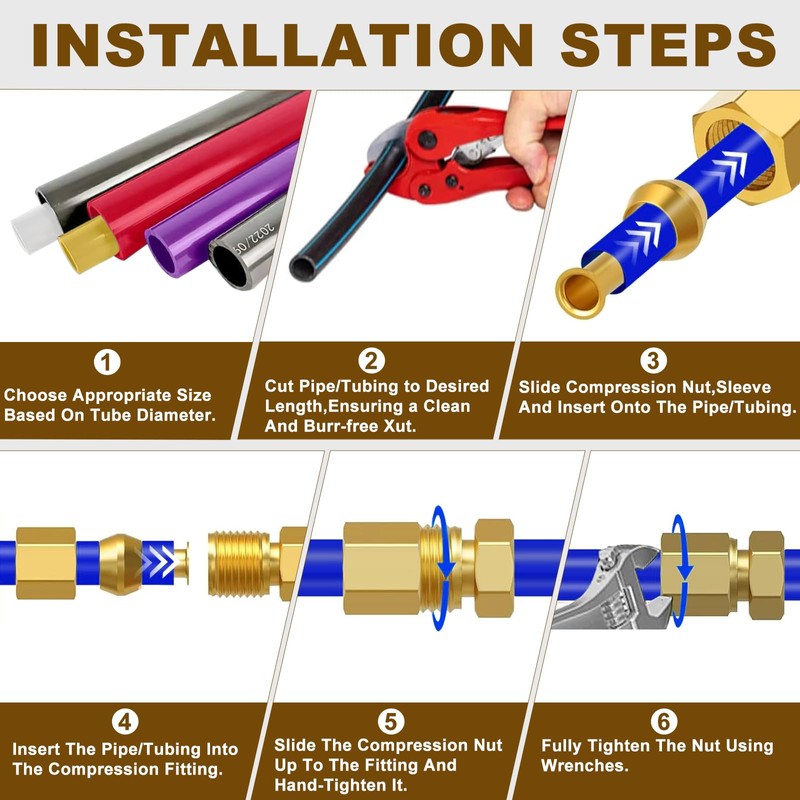 INSTALLATION STEPS

2022/0

1

Choose Appropriate Size Based On Tube Diameter.

2

Cut Pipe/Tubing to Desired Length,Ensuring a Clean And Burr-free Xut.

3

Slide Compression Nut,Sleeve And Insert Onto The Pipe/Tubing.

4

Insert The Pipe/Tubing Into The Compression Fitting.

5

Slide The Compression Nut Up To The Fitting And Hand-Tighten It.

6

Fully Tighten The Nut Using Wrenches.