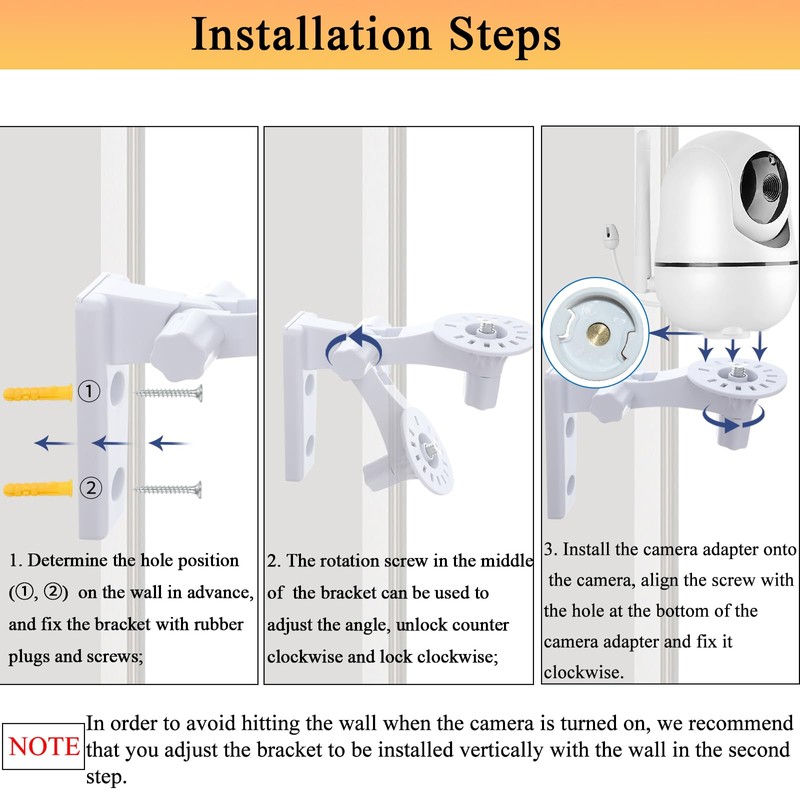 Installation Steps

①

②

1. Determine the hole position (①, ②) on the wall in advance, and fix the bracket with rubber plugs and screws;

2. The rotation screw in the middle of the bracket can be used to adjust the angle, unlock counter clockwise and lock clockwise;

3. Install the camera adapter onto the camera, align the screw with the hole at the bottom of the camera adapter and fix it clockwise.

NOTE In order to avoid hitting the wall when the camera is turned on, we recommend that you adjust the bracket to be installed vertically with the wall in the second step.