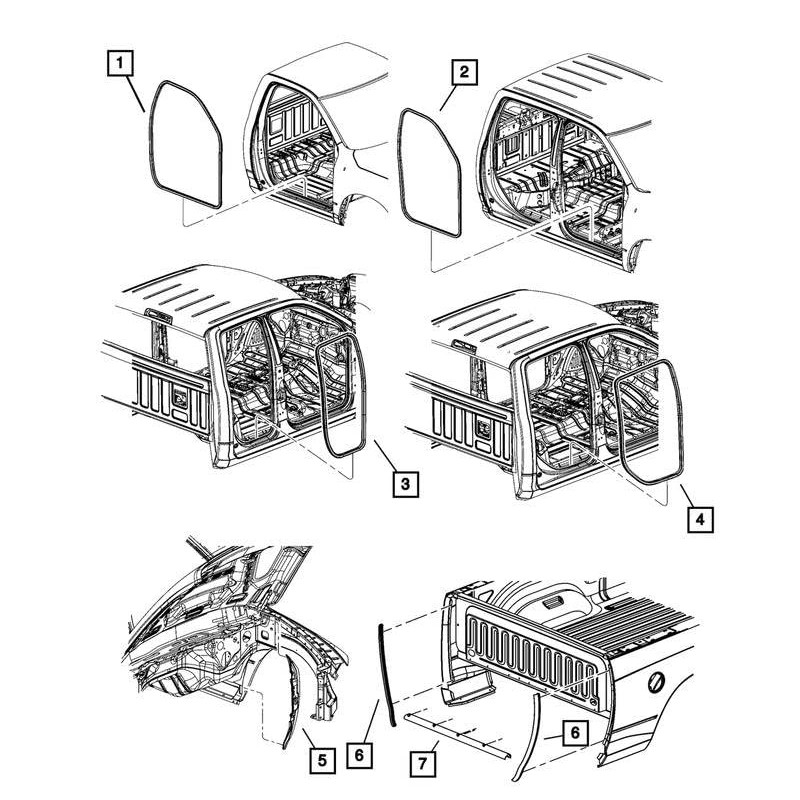 1
2
3
4
5
6
7
6