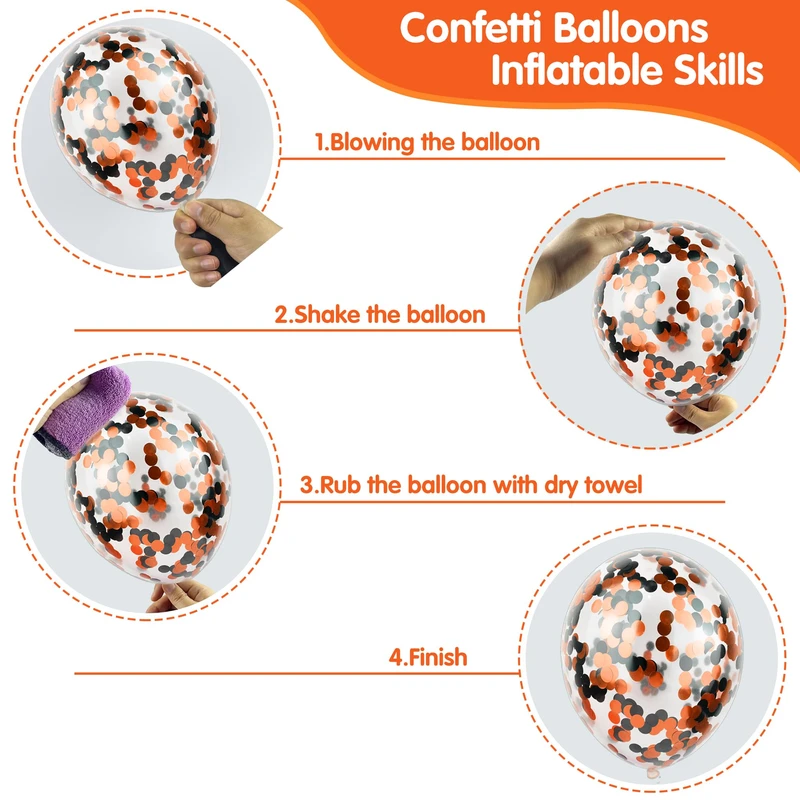 Confetti Balloons Inflatable Skills

1.Blowing the balloon

2.Shake the balloon

3.Rub the balloon with dry towel

4.Finish