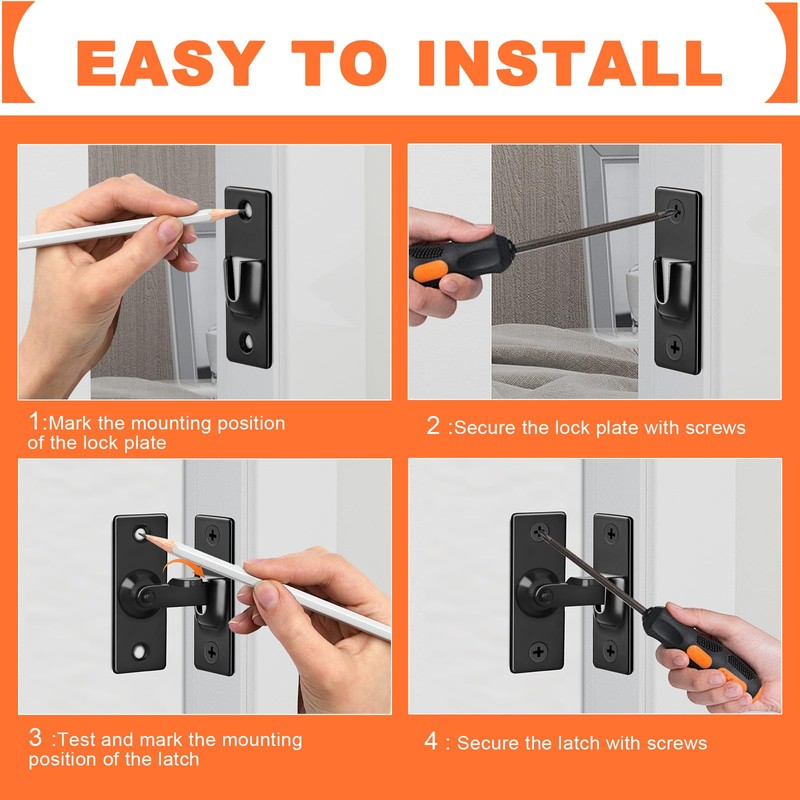 EASY TO INSTALL

1:Mark the mounting position of the lock plate

2 :Secure the lock plate with screws

3 :Test and mark the mounting position of the latch

4 : Secure the latch with screws