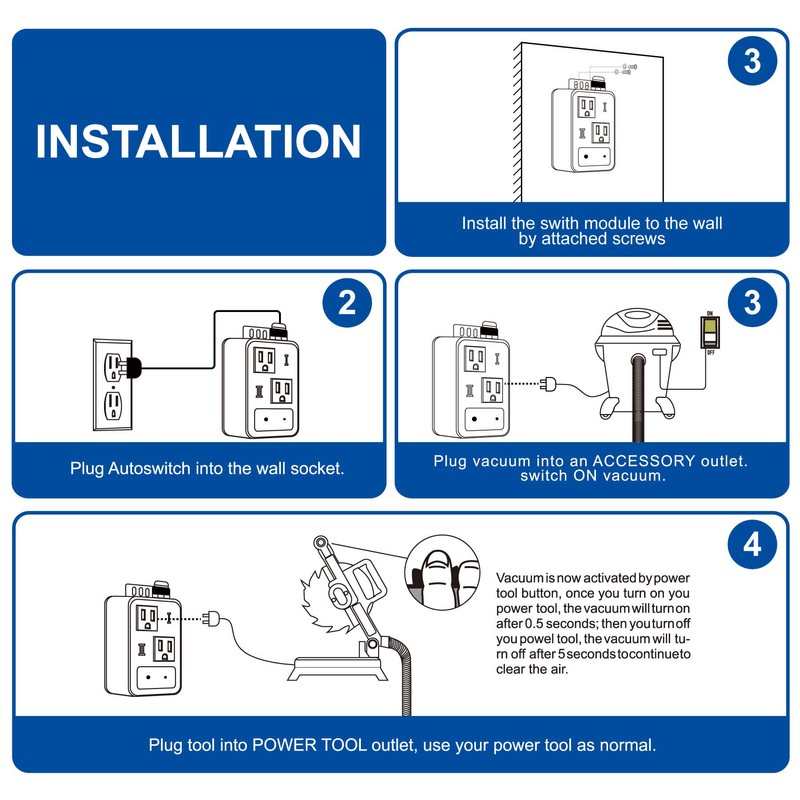 INSTALLATION

3

Install the swith module to the wall by attached screws

2

Plug Autoswitch into the wall socket.

3

ON

OFF

Plug vacuum into an ACCESSORY outlet. switch ON vacuum.

4

Vacuum is now activated by power tool button, once you turn on you power tool, the vacuum will turn on after 0.5 seconds; then you turn off you powel tool, the vacuum will turn off after 5 seconds to continue to clear the air.

Plug tool into POWER TOOL outlet, use your power tool as normal.