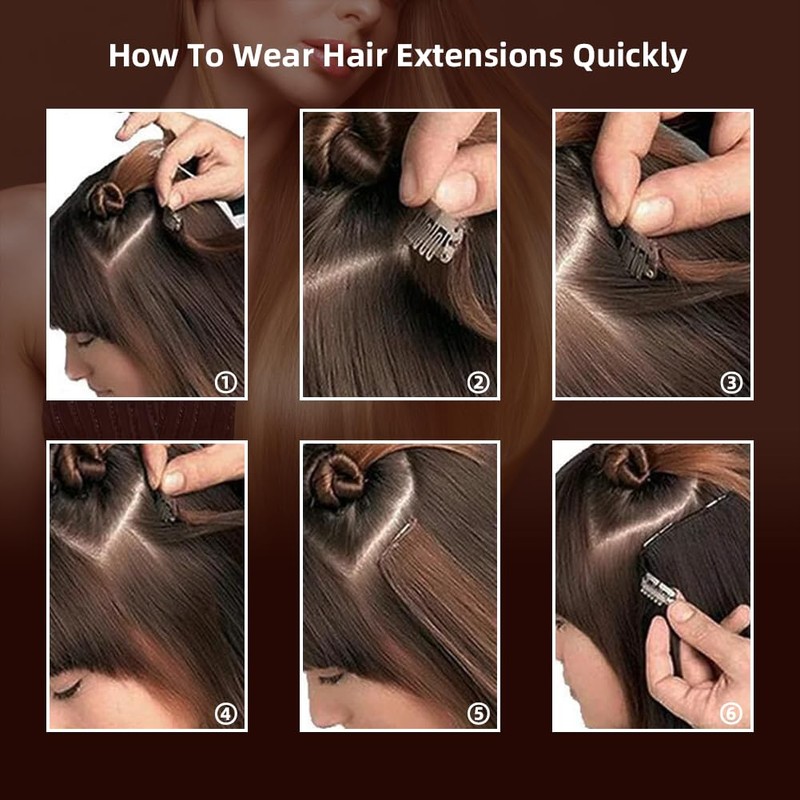 How To Wear Hair Extensions Quickly

①

②

③

④

⑤

⑥