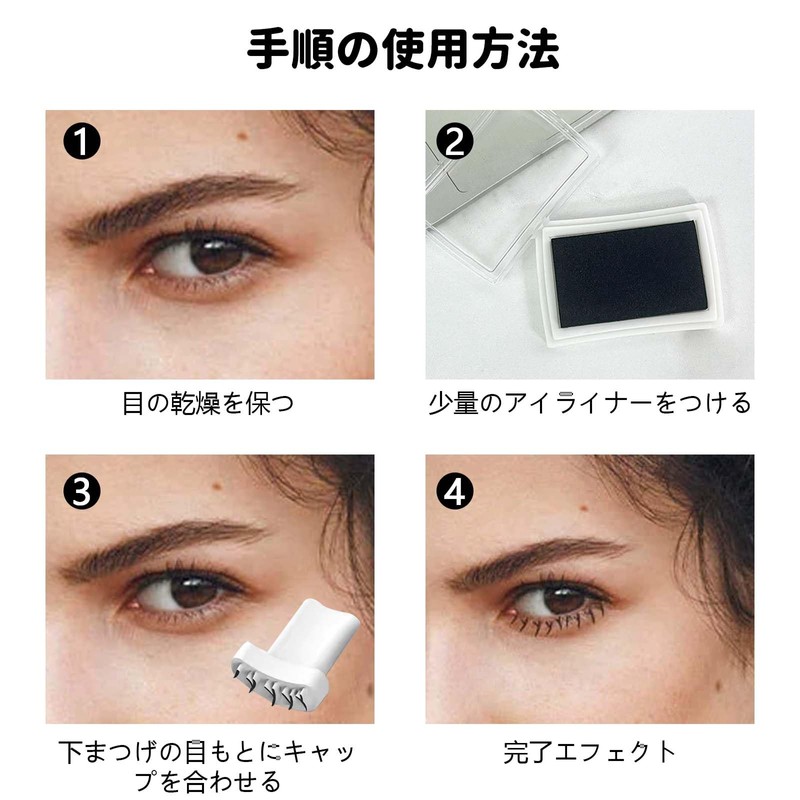 手順の使用方法

❶

目の乾燥を保つ

❷

少量のアイライナーをつける

❸

下まつげの目もとにキャップを合わせる

❹

完了エフェクト