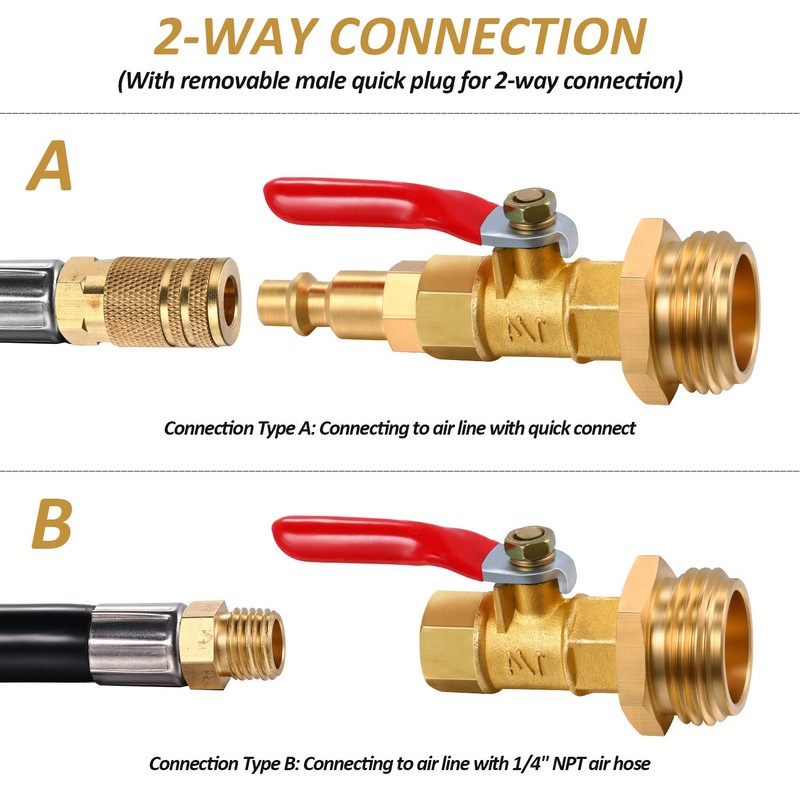 2-WAY CONNECTION
(With removable male quick plug for 2-way connection)

A

1/4

Connection Type A: Connecting to air line with quick connect

B

1/4

Connection Type B: Connecting to air line with 1/4'' NPT air hose