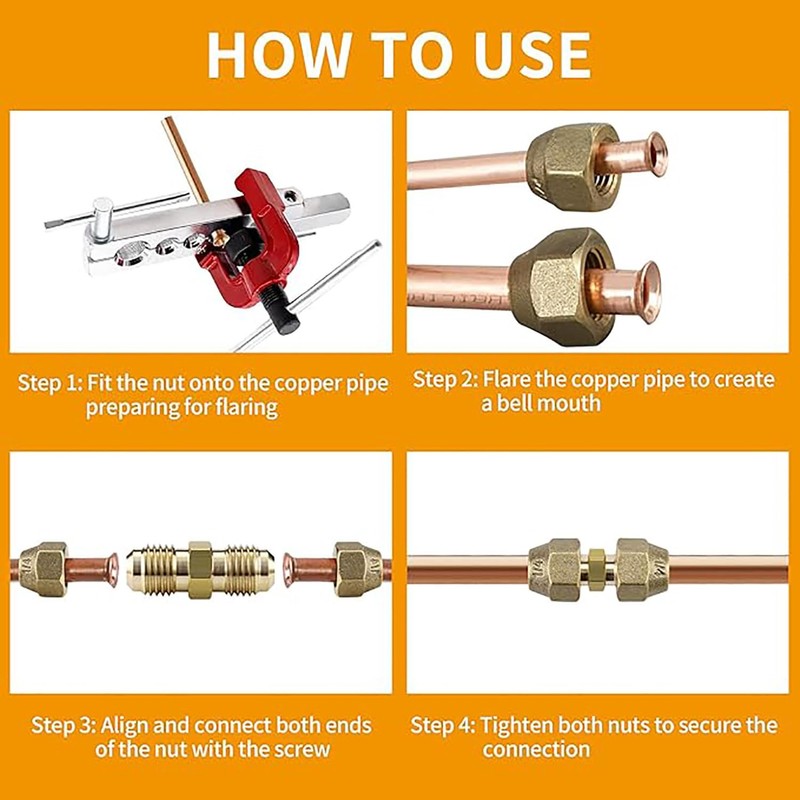 HOW TO USE

Step 1: Fit the nut onto the copper pipe preparing for flaring

Step 2: Flare the copper pipe to create a bell mouth

1/4

1/4

Step 3: Align and connect both ends of the nut with the screw

1/4

1/4

Step 4: Tighten both nuts to secure the connection