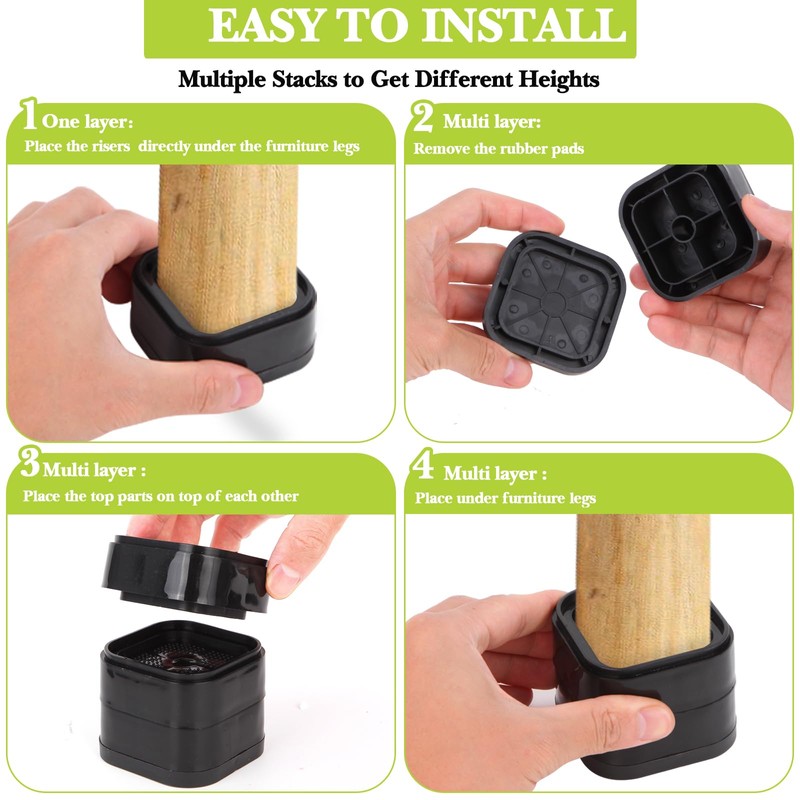 EASY TO INSTALL

Multiple Stacks to Get Different Heights

1 One layer:
Place the risers directly under the furniture legs

2 Multi layer:
Remove the rubber pads

3 Multi layer :
Place the top parts on top of each other

4 Multi layer :
Place under furniture legs