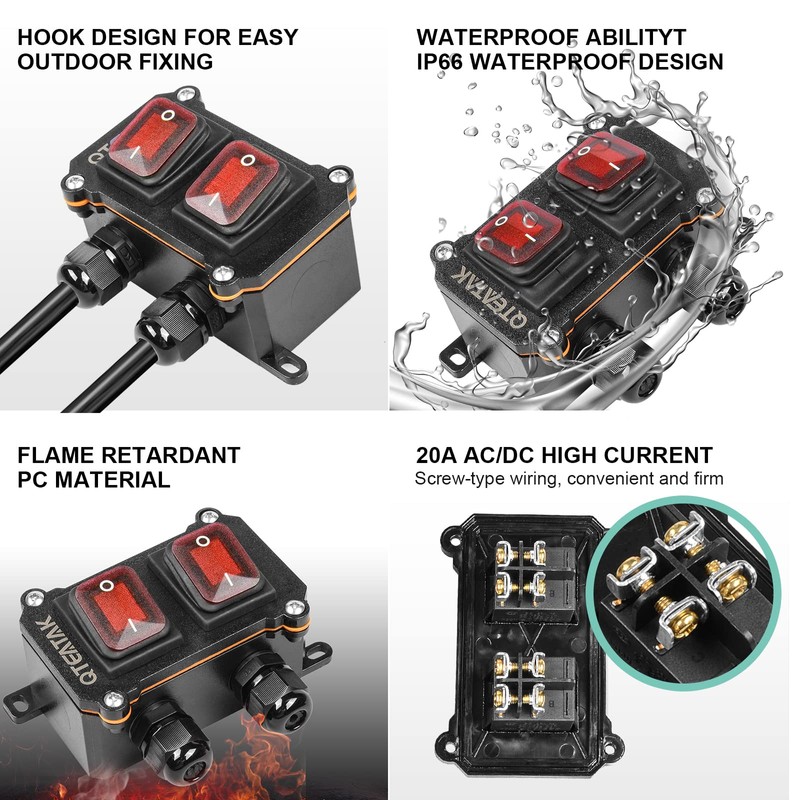 HOOK DESIGN FOR EASY OUTDOOR FIXING

WATERPROOF ABILITYT IP66 WATERPROOF DESIGN

QTEATAK

FLAME RETARDANT PC MATERIAL

QTEATAK

20A AC/DC HIGH CURRENT
Screw-type wiring, convenient and firm