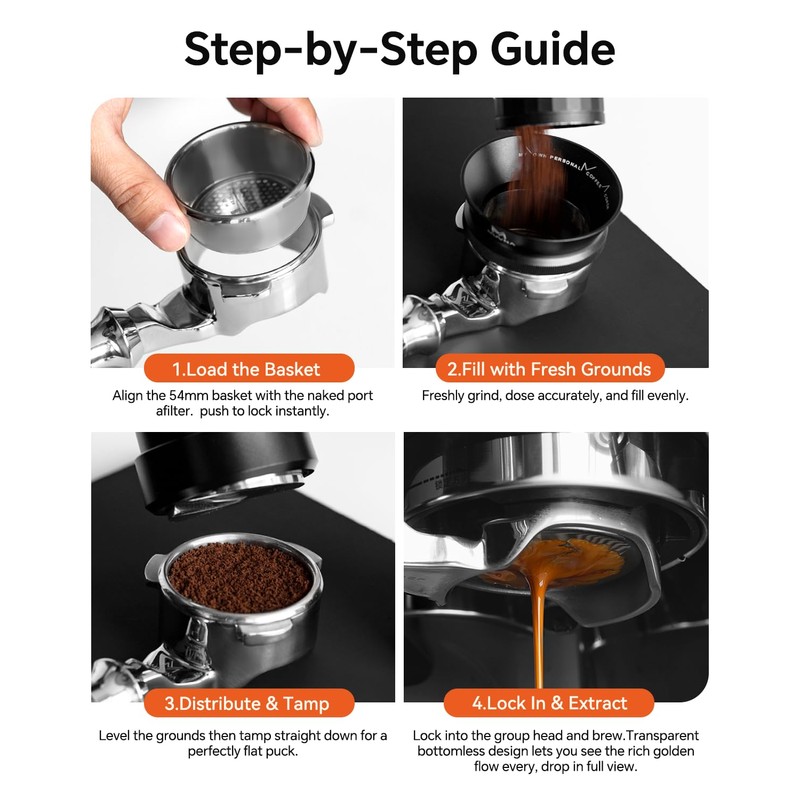 Step-by-Step Guide

1.Load the Basket

Align the 54mm basket with the naked port afilter. push to lock instantly.

2.Fill with Fresh Grounds

Freshly grind, dose accurately, and fill evenly.

3.Distribute & Tamp

Level the grounds then tamp straight down for a perfectly flat puck.

4.Lock In & Extract

Lock into the group head and brew.Transparent bottomless design lets you see the rich golden flow every, drop in full view.