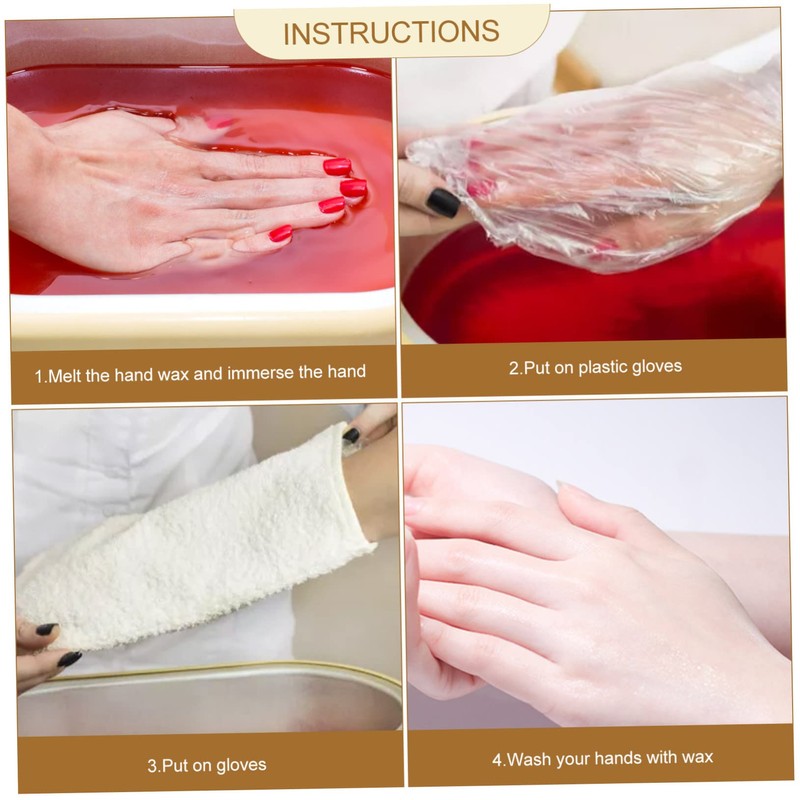 INSTRUCTIONS

1.Melt the hand wax and immerse the hand

2.Put on plastic gloves

3.Put on gloves

4.Wash your hands with wax