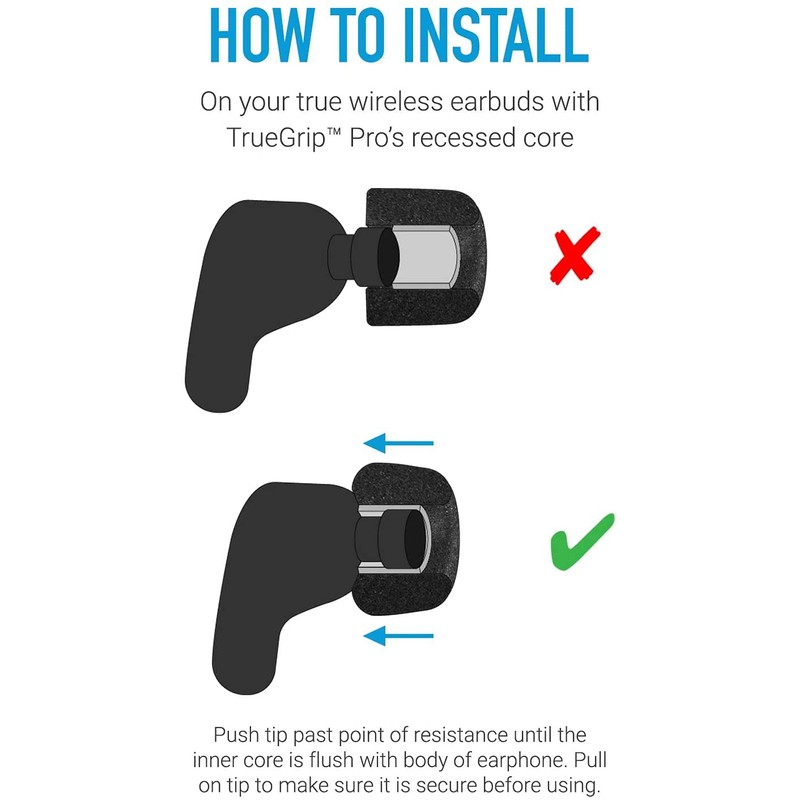 HOW TO INSTALL

On your true wireless earbuds with TrueGrip™ Pro's recessed core

Push tip past point of resistance until the inner core is flush with body of earphone. Pull on tip to make sure it is secure before using.