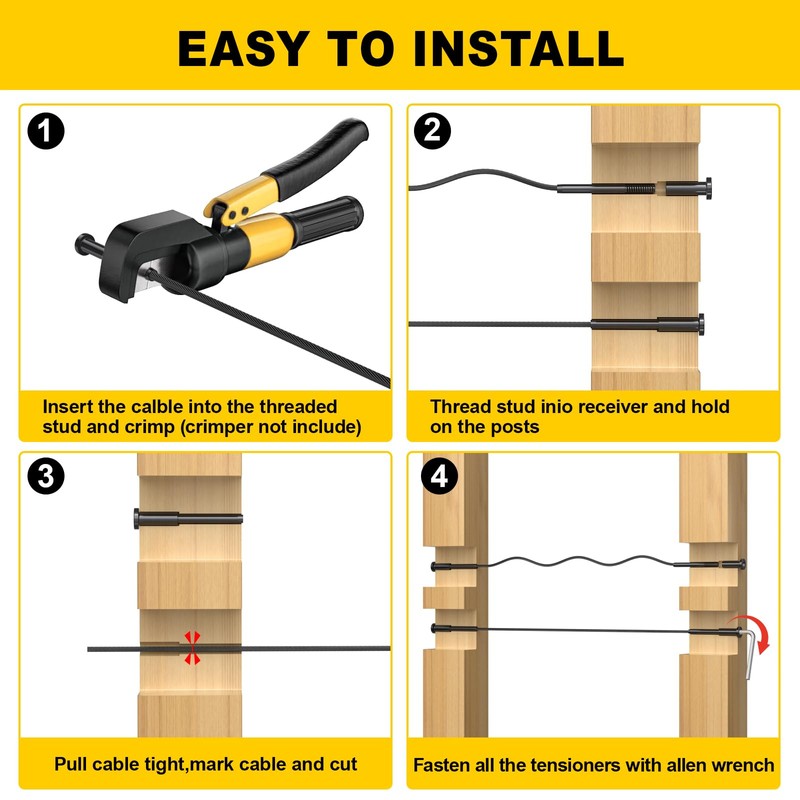 EASY TO INSTALL

1

Insert the calble into the threaded stud and crimp (crimper not include)

2

Thread stud inio receiver and hold on the posts

3

Pull cable tight,mark cable and cut

4

Fasten all the tensioners with allen wrench