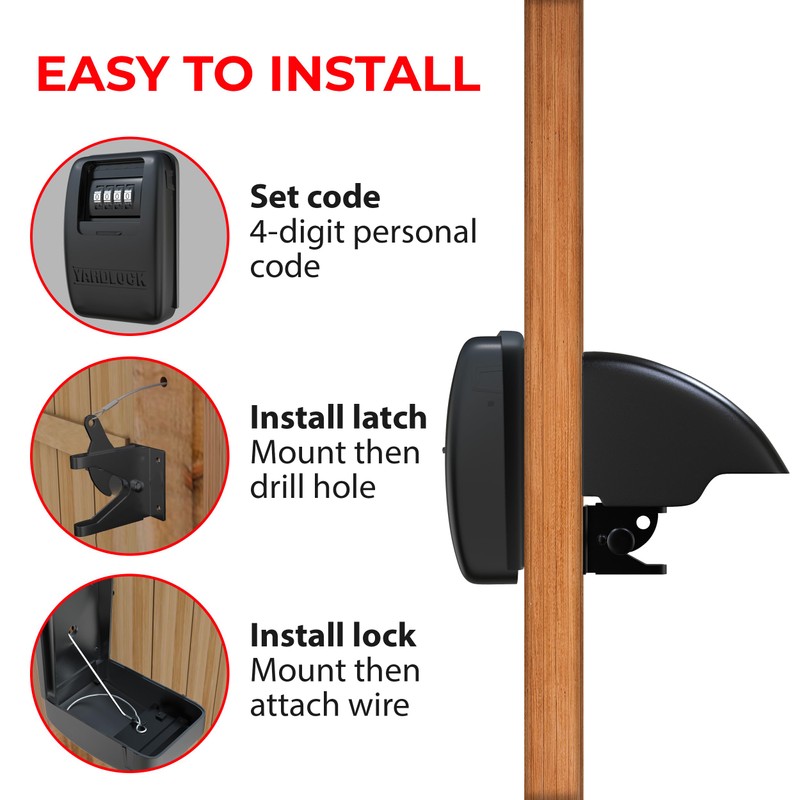 EASY TO INSTALL

YARDLOCK

Set code
4-digit personal code

Install latch
Mount then drill hole

Install lock
Mount then attach wire