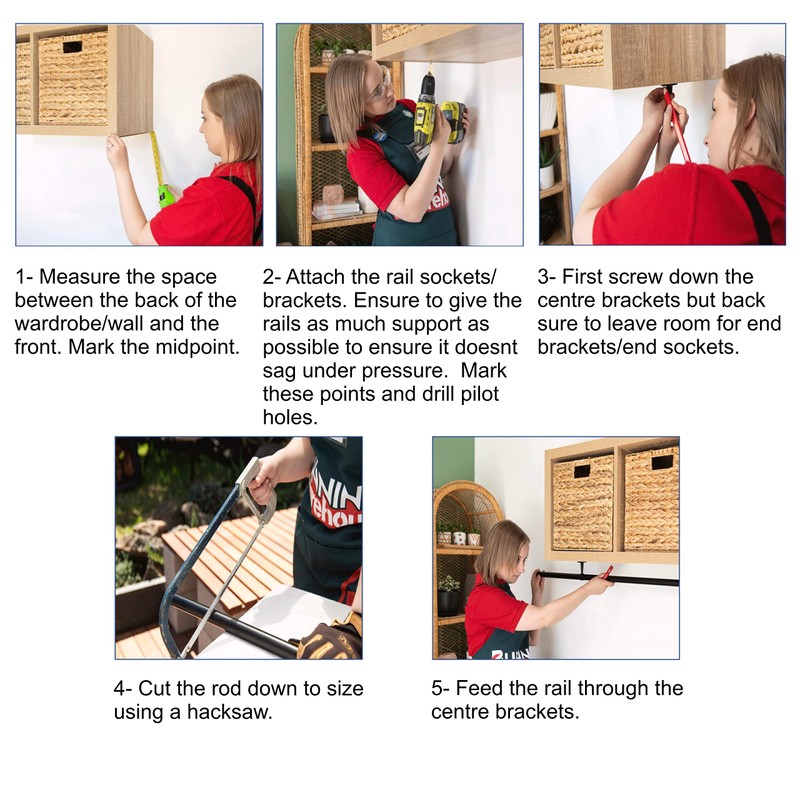 1- Measure the space between the back of the wardrobe/wall and the front. Mark the midpoint.

2- Attach the rail sockets/ brackets. Ensure to give the rails as much support as possible to ensure it doesnt sag under pressure. Mark these points and drill pilot holes.

3- First screw down the centre brackets but back sure to leave room for end brackets/end sockets.

4- Cut the rod down to size using a hacksaw.

5- Feed the rail through the centre brackets.