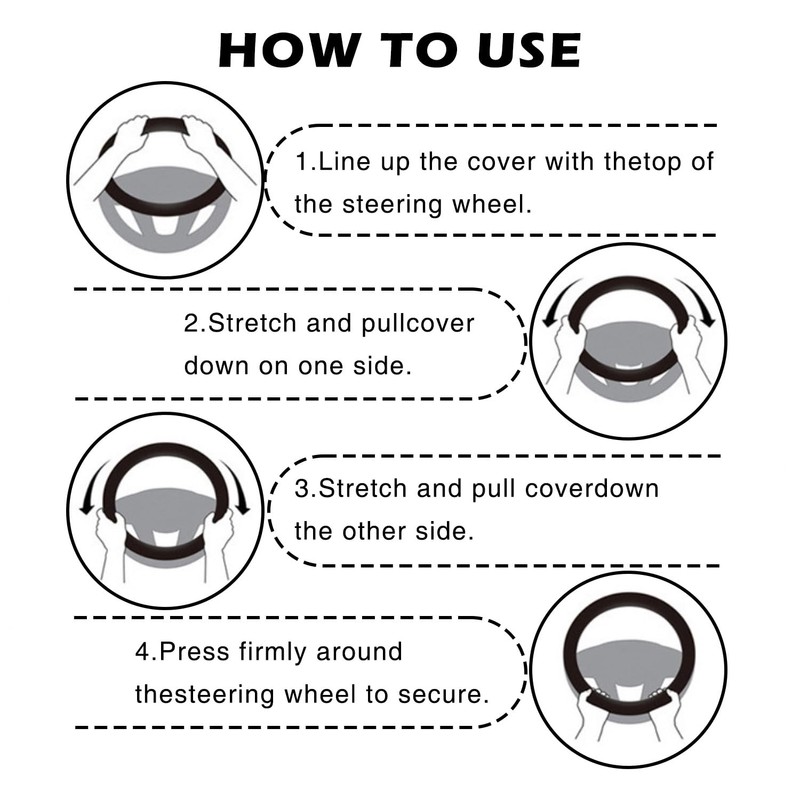 HOW TO USE

1.Line up the cover with thetop of the steering wheel.

2.Stretch and pullcover down on one side.

3.Stretch and pull coverdown the other side.

4.Press firmly around thesteering wheel to secure.