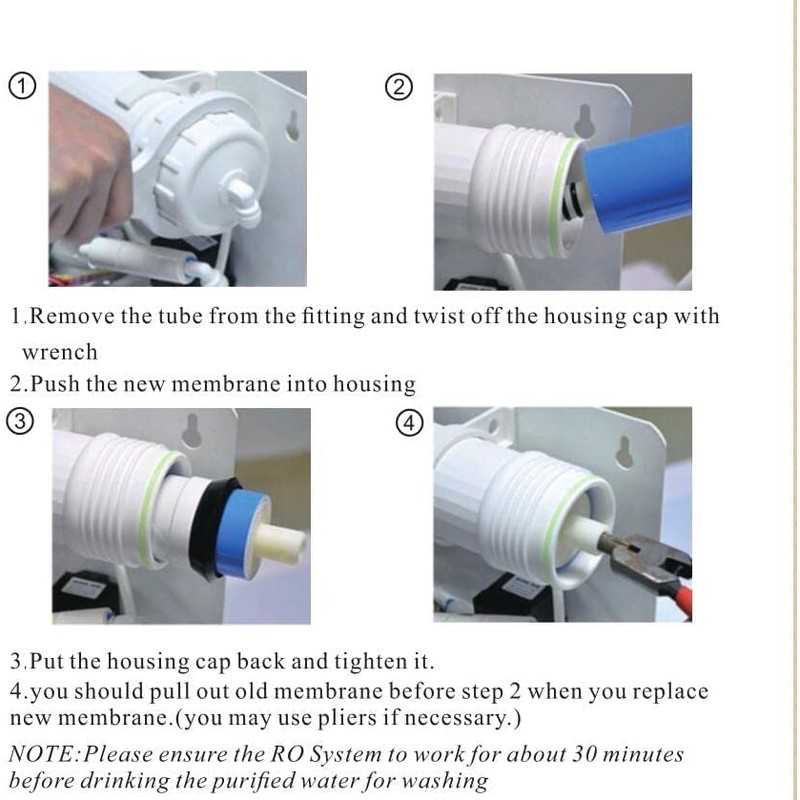 ① ②

1.Remove the tube from the fitting and twist off the housing cap with wrench

2.Push the new membrane into housing

③ ④

3.Put the housing cap back and tighten it.

4.you should pull out old membrane before step 2 when you replace new membrane.(you may use pliers if necessary.)

NOTE:Please ensure the RO System to work for about 30 minutes before drinking the purified water for washing