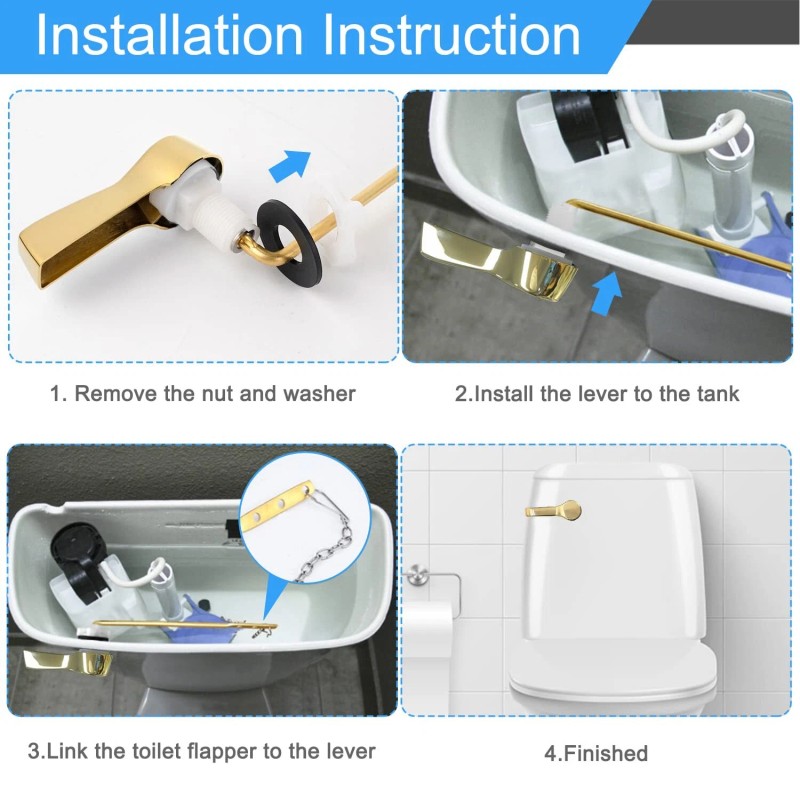 Installation Instruction

1. Remove the nut and washer

2.Install the lever to the tank

3.Link the toilet flapper to the lever

4.Finished