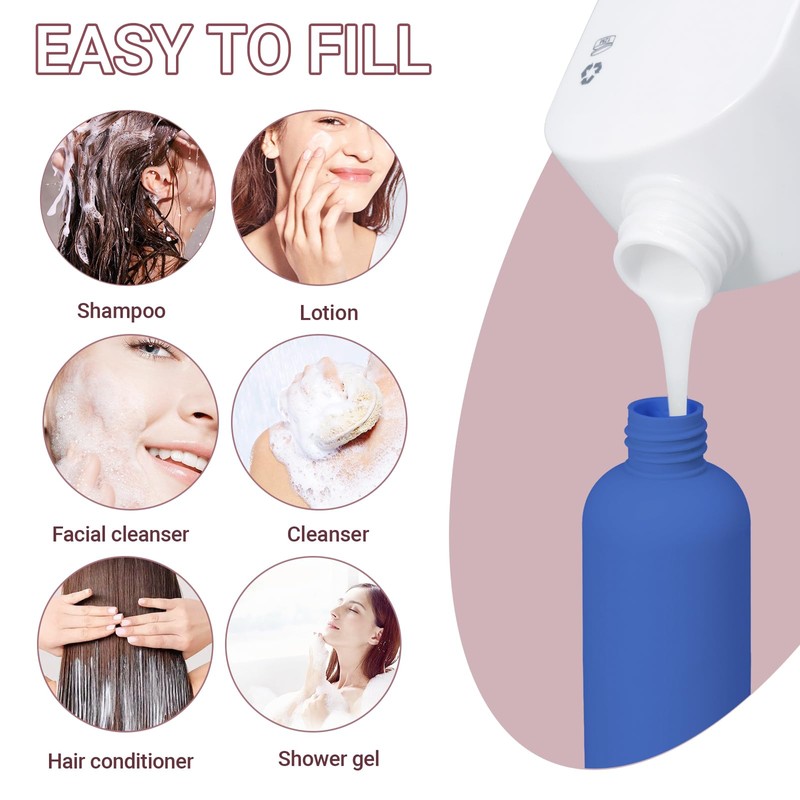 EASY TO FILL

Shampoo

Lotion

Facial cleanser

Cleanser

Hair conditioner

Shower gel