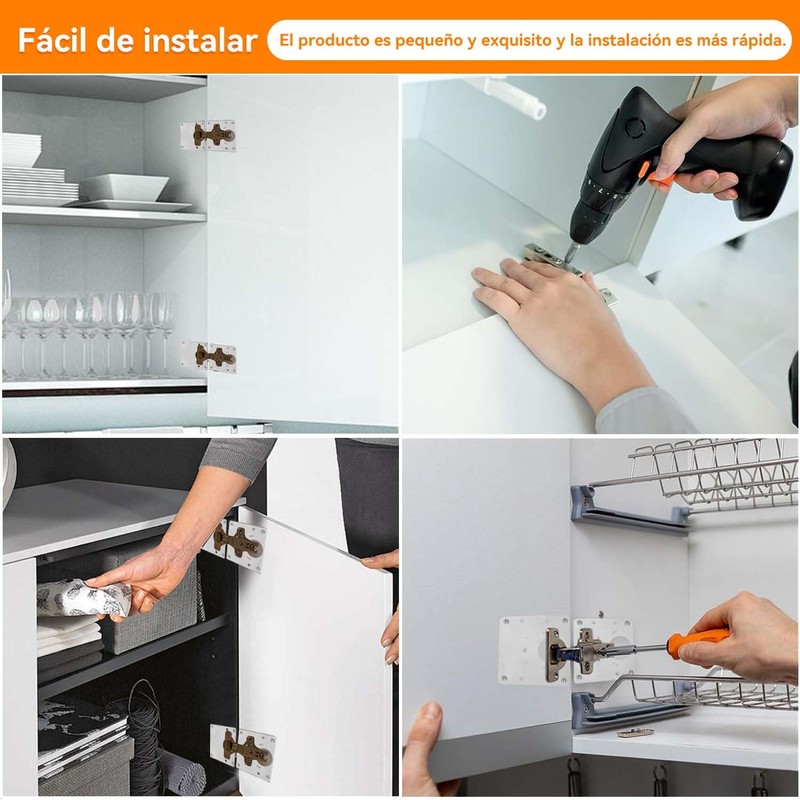 Fácil de instalar
El producto es pequeño y exquisito y la instalación es más rápida.