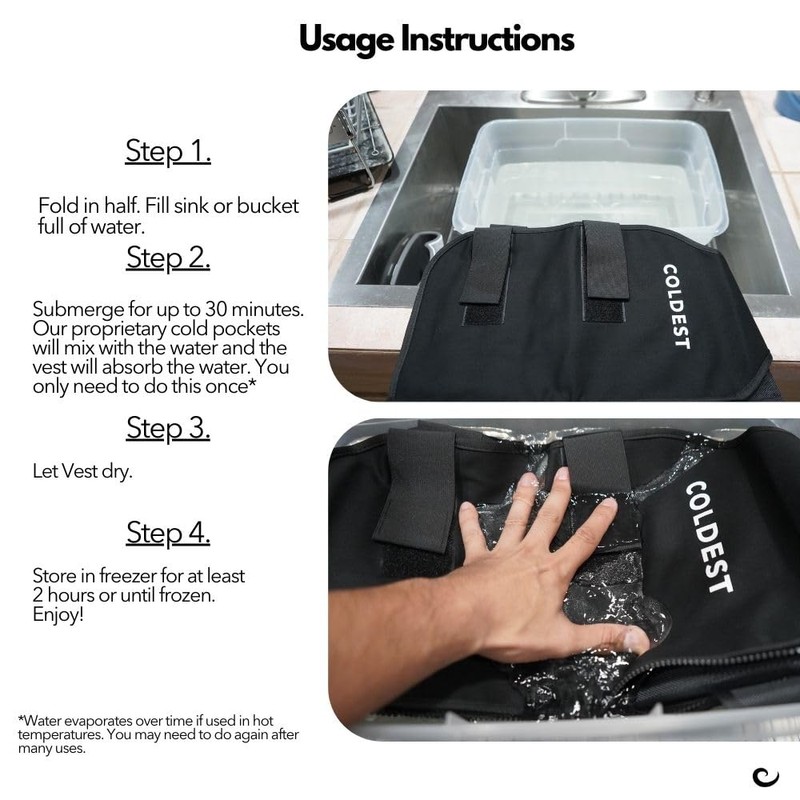 Usage Instructions

Step 1.

Fold in half. Fill sink or bucket full of water.

Step 2.

Submerge for up to 30 minutes. Our proprietary cold pockets will mix with the water and the vest will absorb the water. You only need to do this once*

Step 3.

Let Vest dry.

Step 4.

Store in freezer for at least 2 hours or until frozen. Enjoy!

*Water evaporates over time if used in hot temperatures. You may need to do again after many uses.

COLDEST

COLDEST