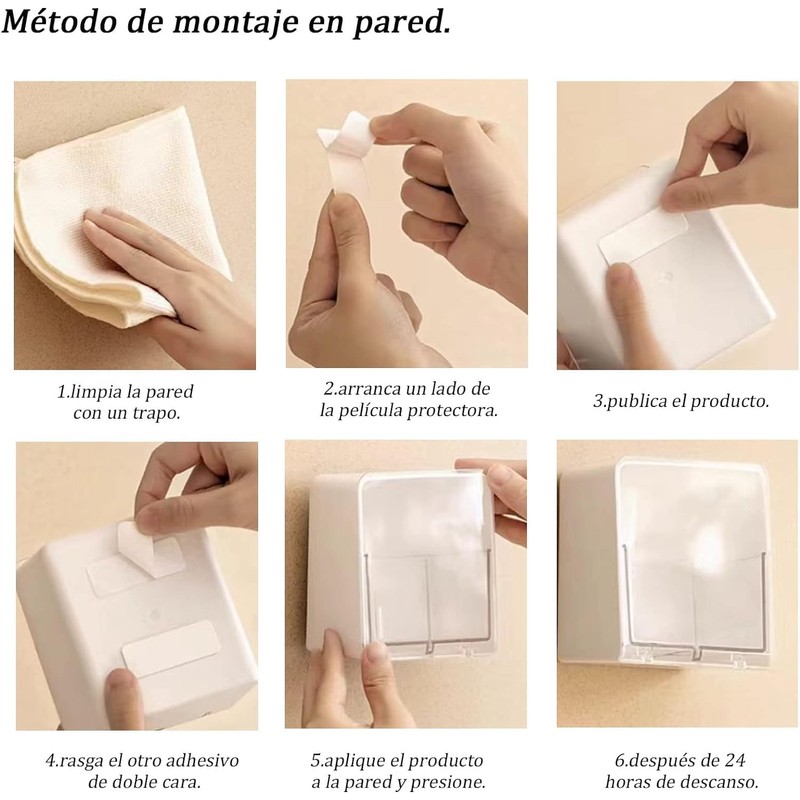 Método de montaje en pared.

1.limpia la pared con un trapo.

2.arranca un lado de la película protectora.

3.publica el producto.

4.rasga el otro adhesivo de doble cara.

5.aplique el producto a la pared y presione.

6.después de 24 horas de descanso.