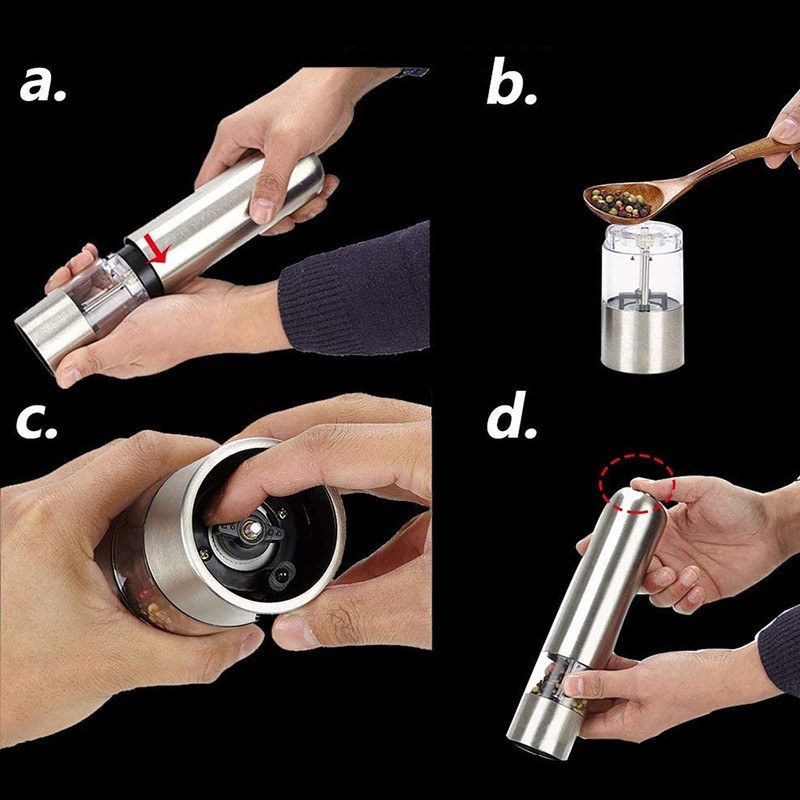 a.

b.

c.

d.