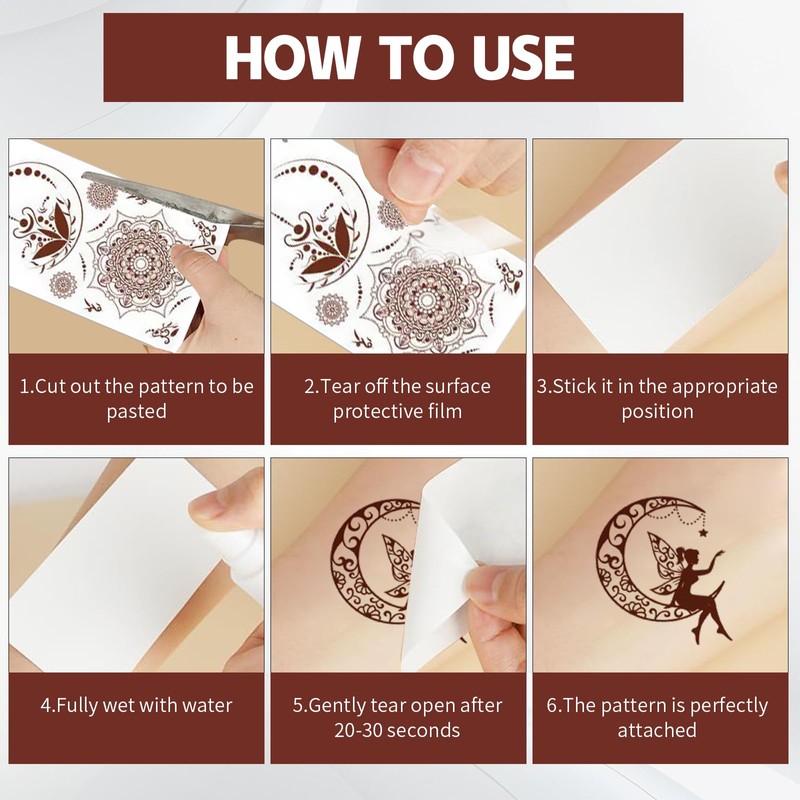 HOW TO USE

1.Cut out the pattern to be pasted

2.Tear off the surface protective film

3.Stick it in the appropriate position

4.Fully wet with water

5.Gently tear open after 20-30 seconds

6.The pattern is perfectly attached