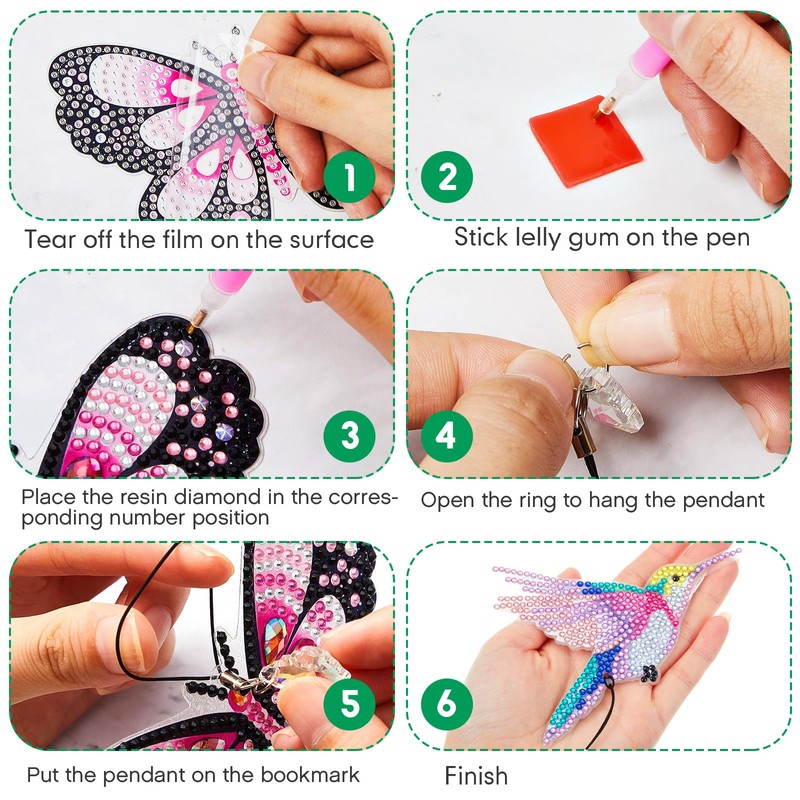 1
Tear off the film on the surface

2
Stick lelly gum on the pen

3
Place the resin diamond in the corresponding number position

4
Open the ring to hang the pendant

5
Put the pendant on the bookmark

6
Finish