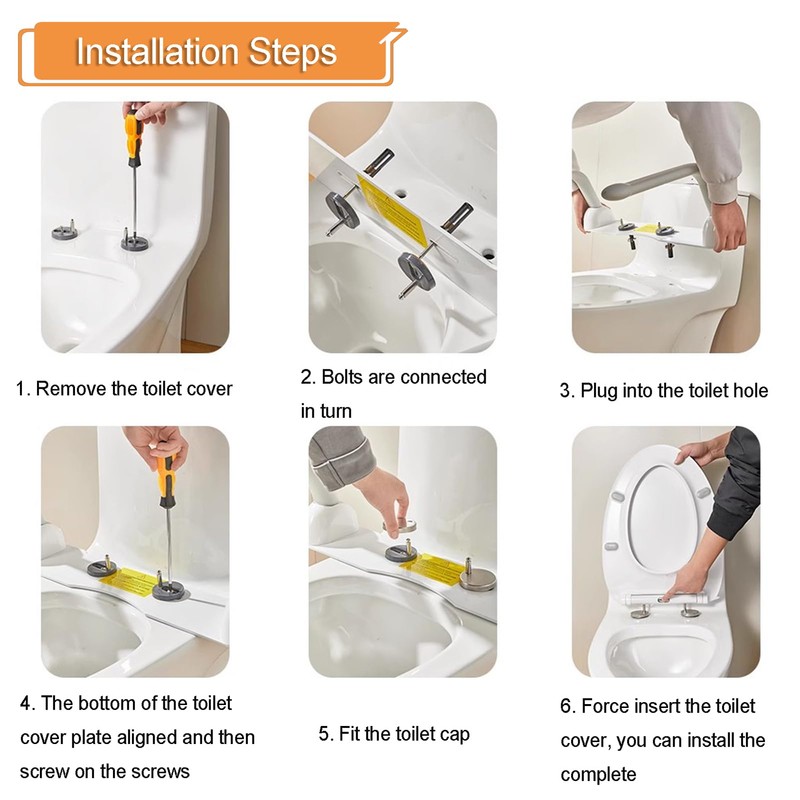 Installation Steps

1. Remove the toilet cover

2. Bolts are connected in turn

3. Plug into the toilet hole

4. The bottom of the toilet cover plate aligned and then screw on the screws

5. Fit the toilet cap

6. Force insert the toilet cover, you can install the complete