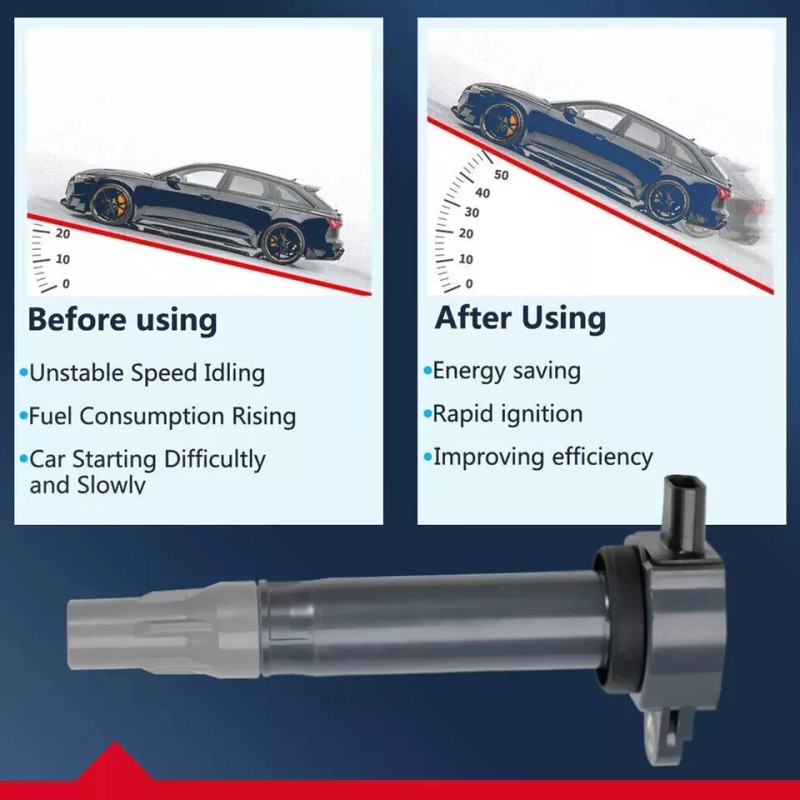 20
10
0

Before using

•Unstable Speed Idling

•Fuel Consumption Rising

•Car Starting Difficultly and Slowly

50
40
30
20
10
0

After Using

•Energy saving

•Rapid ignition

•Improving efficiency