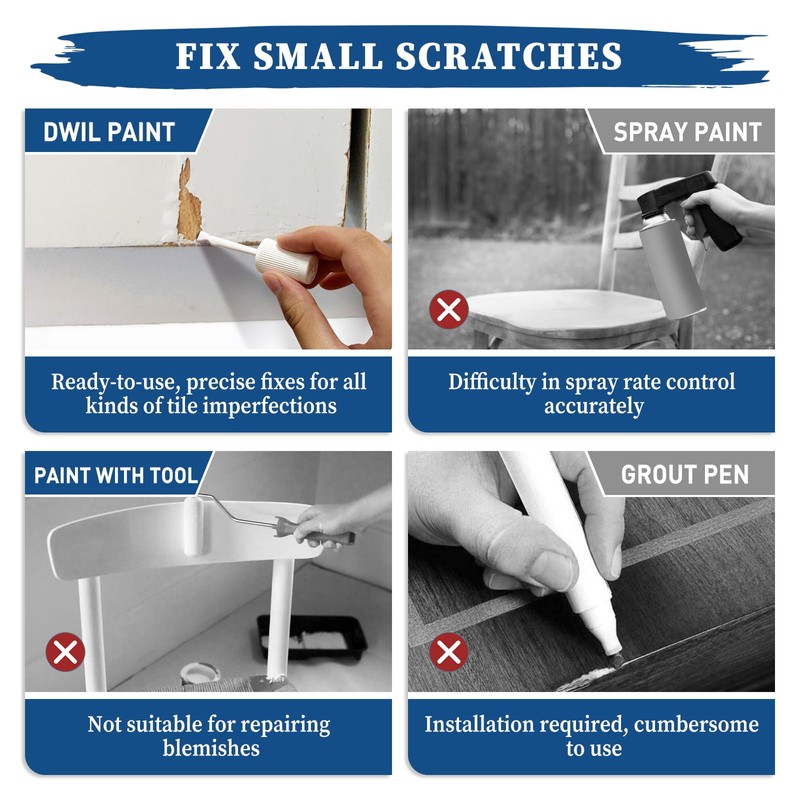 FIX SMALL SCRATCHES

DWIL PAINT

Ready-to-use, precise fixes for all kinds of tile imperfections

SPRAY PAINT

Difficulty in spray rate control accurately

PAINT WITH TOOL

Not suitable for repairing blemishes

GROUT PEN

Installation required, cumbersome to use