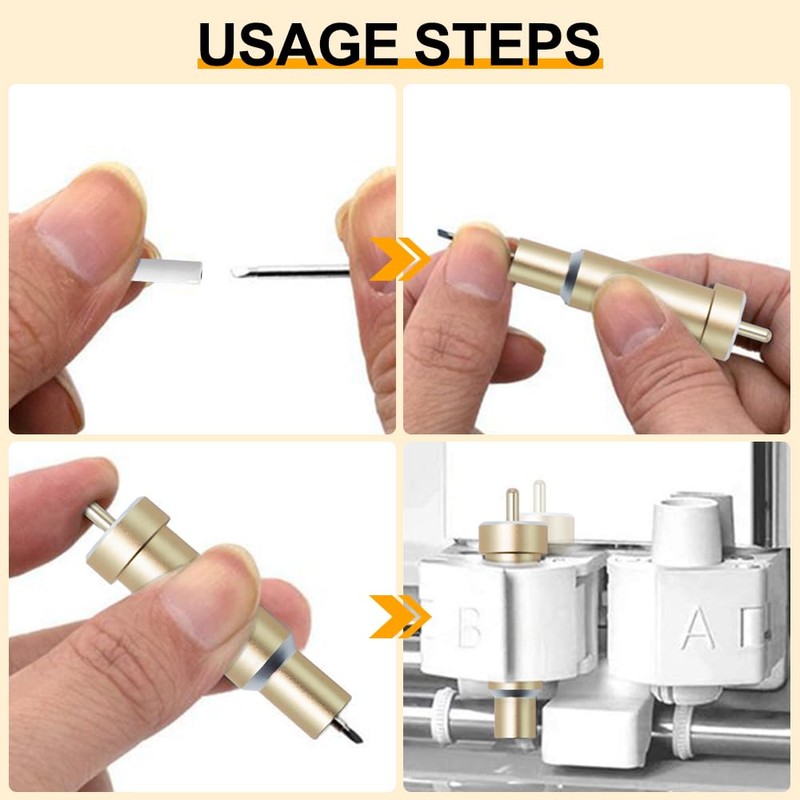 USAGE STEPS

B

A