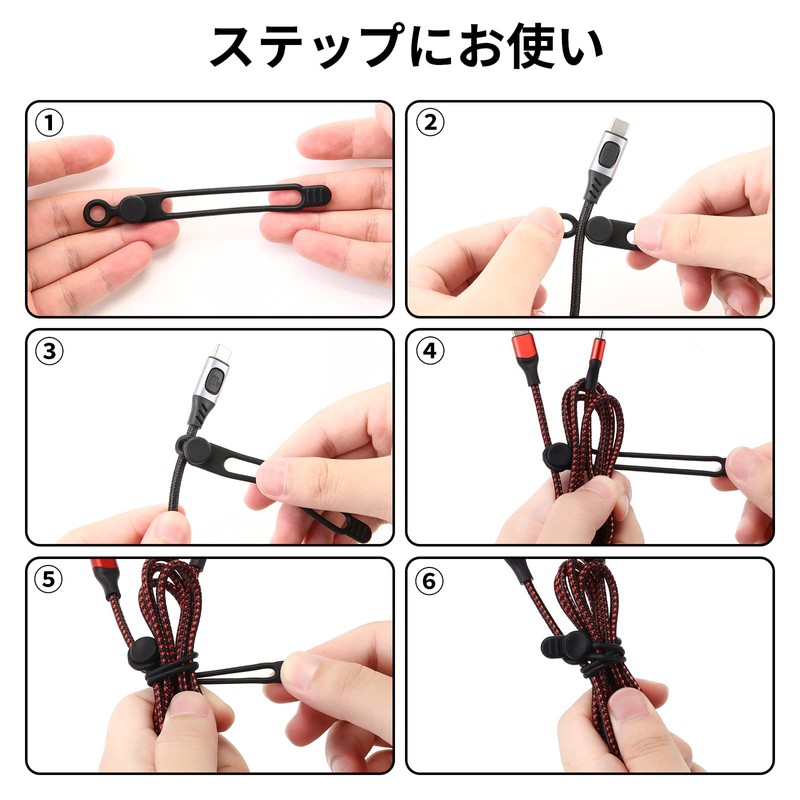 ステップにお使い

①

②

③

④

⑤

⑥