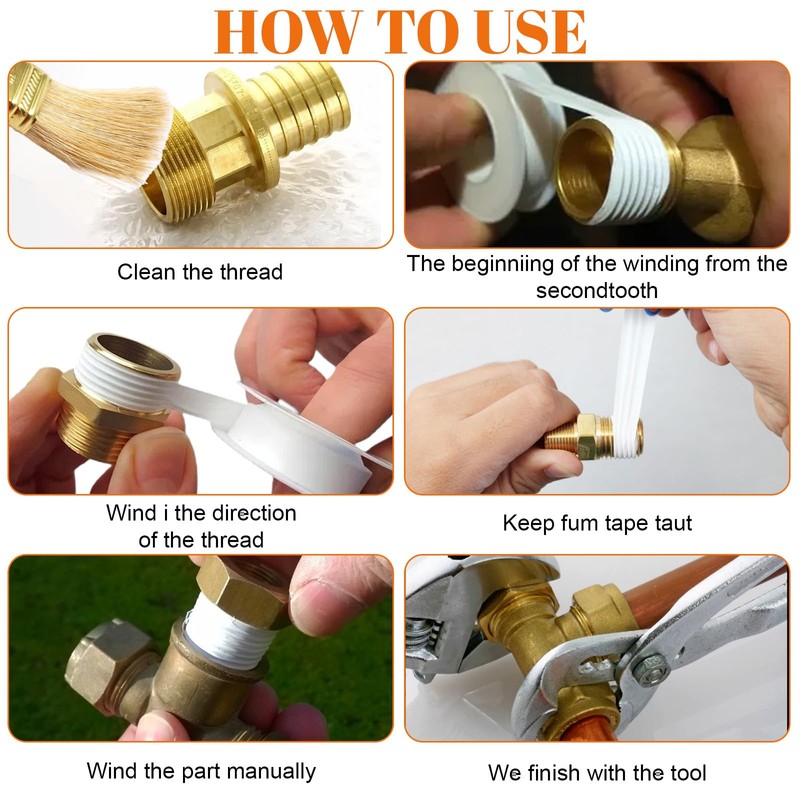 HOW TO USE

Clean the thread

The beginniing of the winding from the secondtooth

Wind i the direction of the thread

Keep fum tape taut

Wind the part manually

We finish with the tool