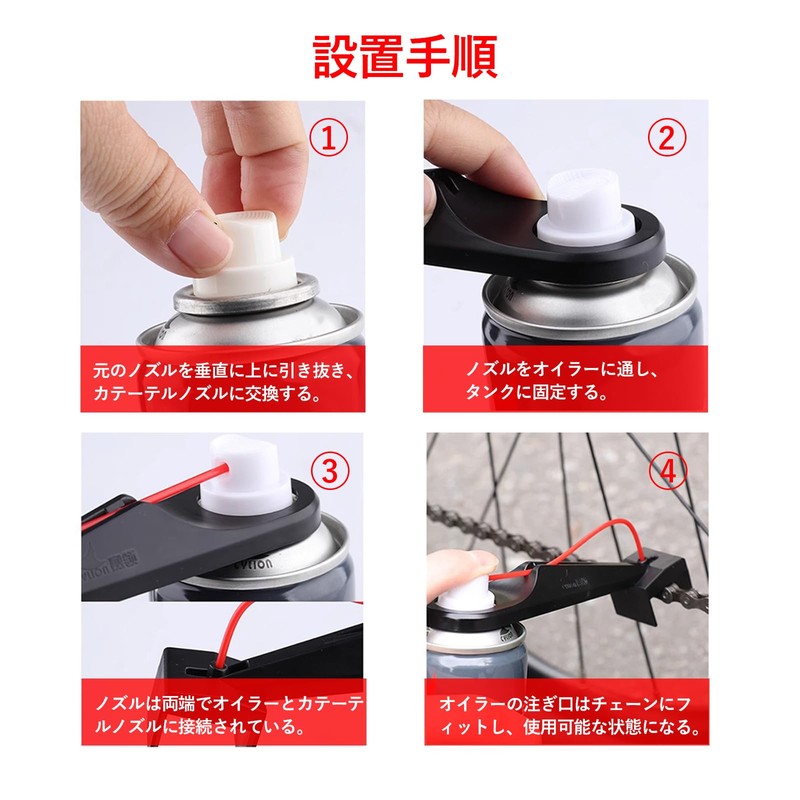 設置手順

①

元のノズルを垂直に上に引き抜き、カテーテルノズルに交換する。

②

ノズルをオイラーに通し、タンクに固定する。

③

cylion

ノズルは両端でオイラーとカテーテルノズルに接続されている。

④

オイラーの注ぎ口はチェーンにフィットし、使用可能な状態になる。