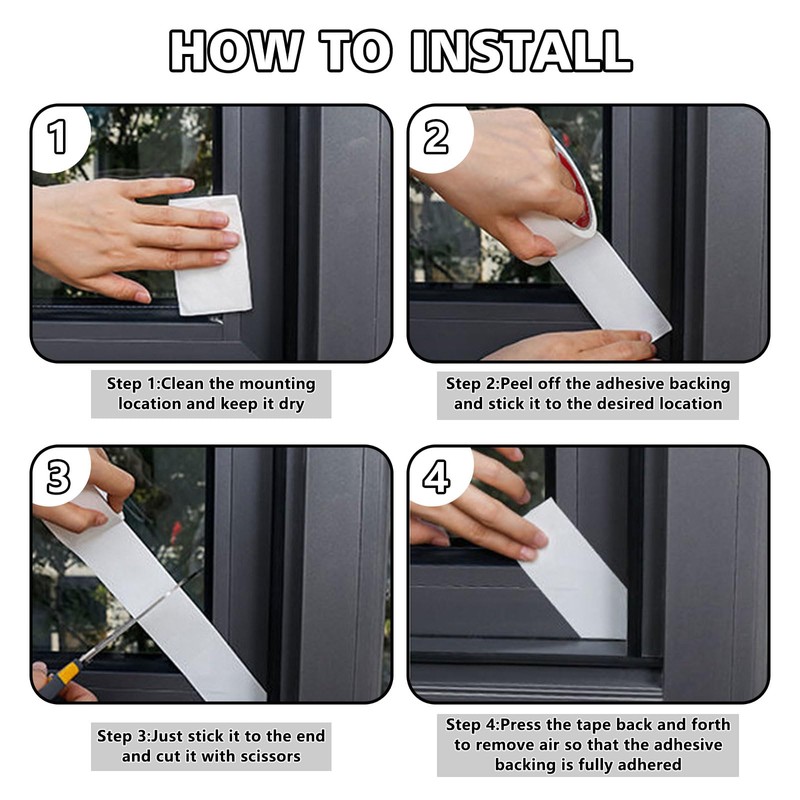 HOW TO INSTALL

1

Step 1:Clean the mounting location and keep it dry

2

Step 2:Peel off the adhesive backing and stick it to the desired location

3

Step 3:Just stick it to the end and cut it with scissors

4

Step 4:Press the tape back and forth to remove air so that the adhesive backing is fully adhered