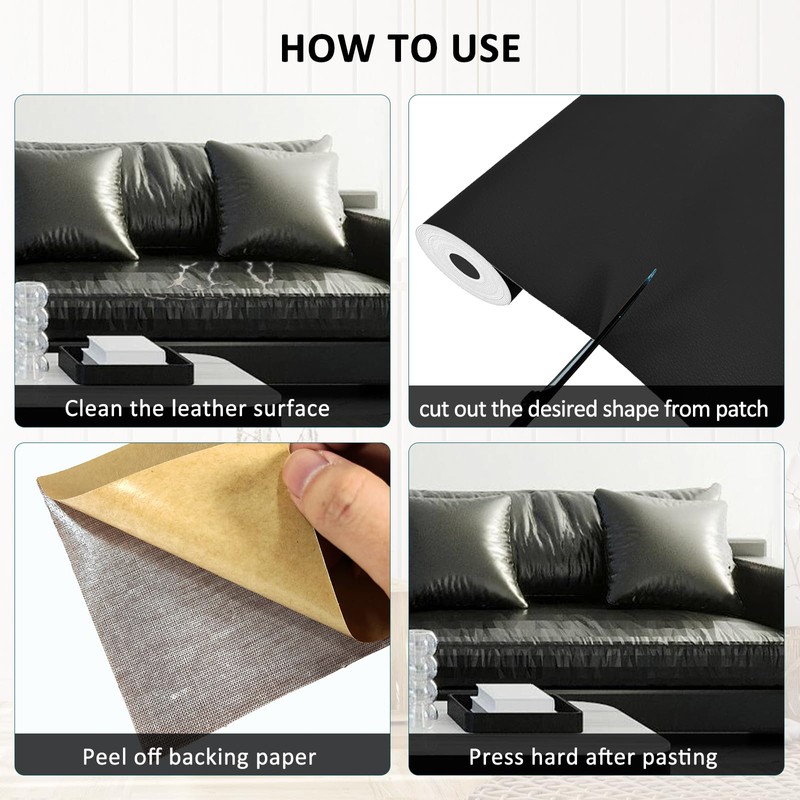 HOW TO USE

Clean the leather surface

cut out the desired shape from patch

Peel off backing paper

Press hard after pasting